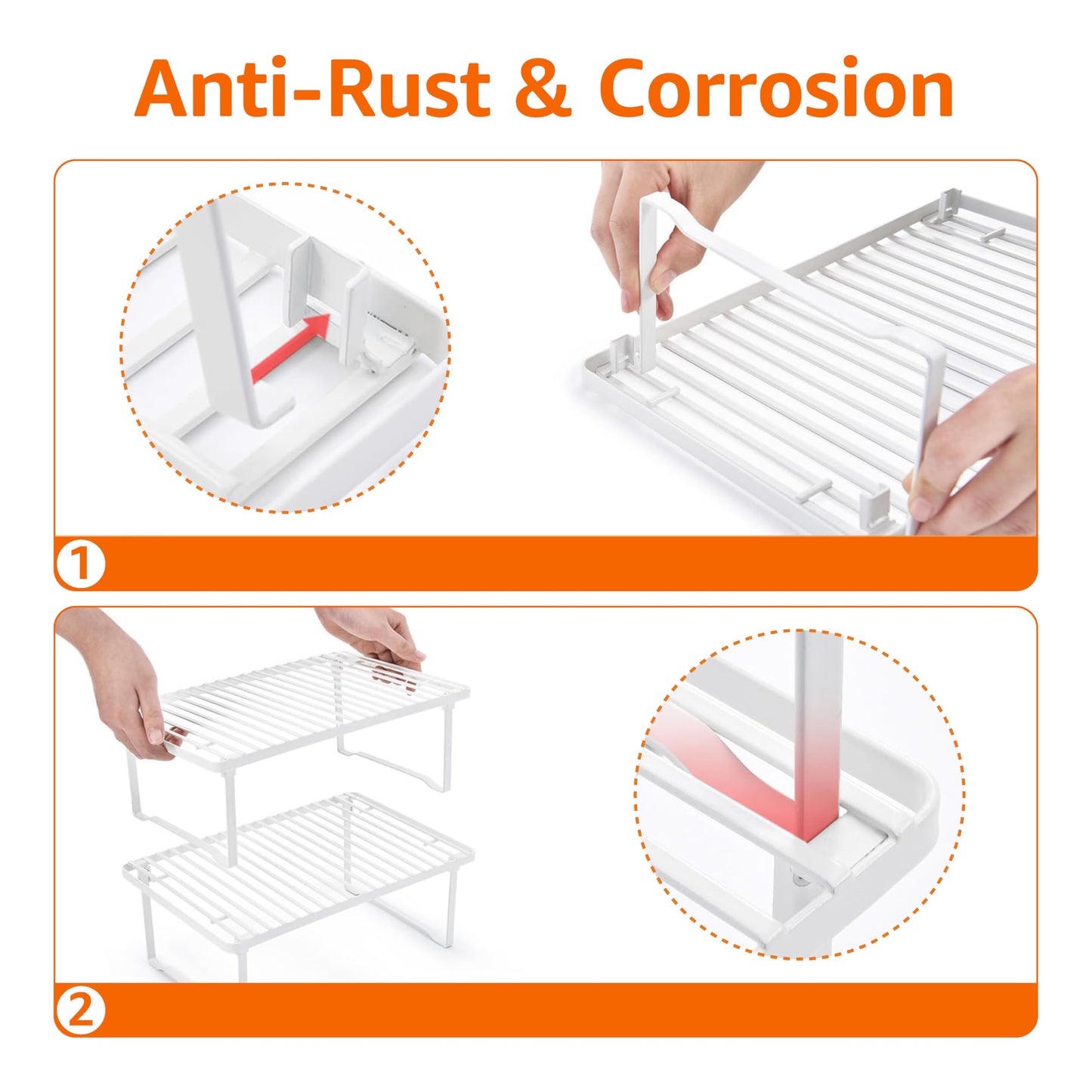 Anti-Rust & Corrosion

1

2