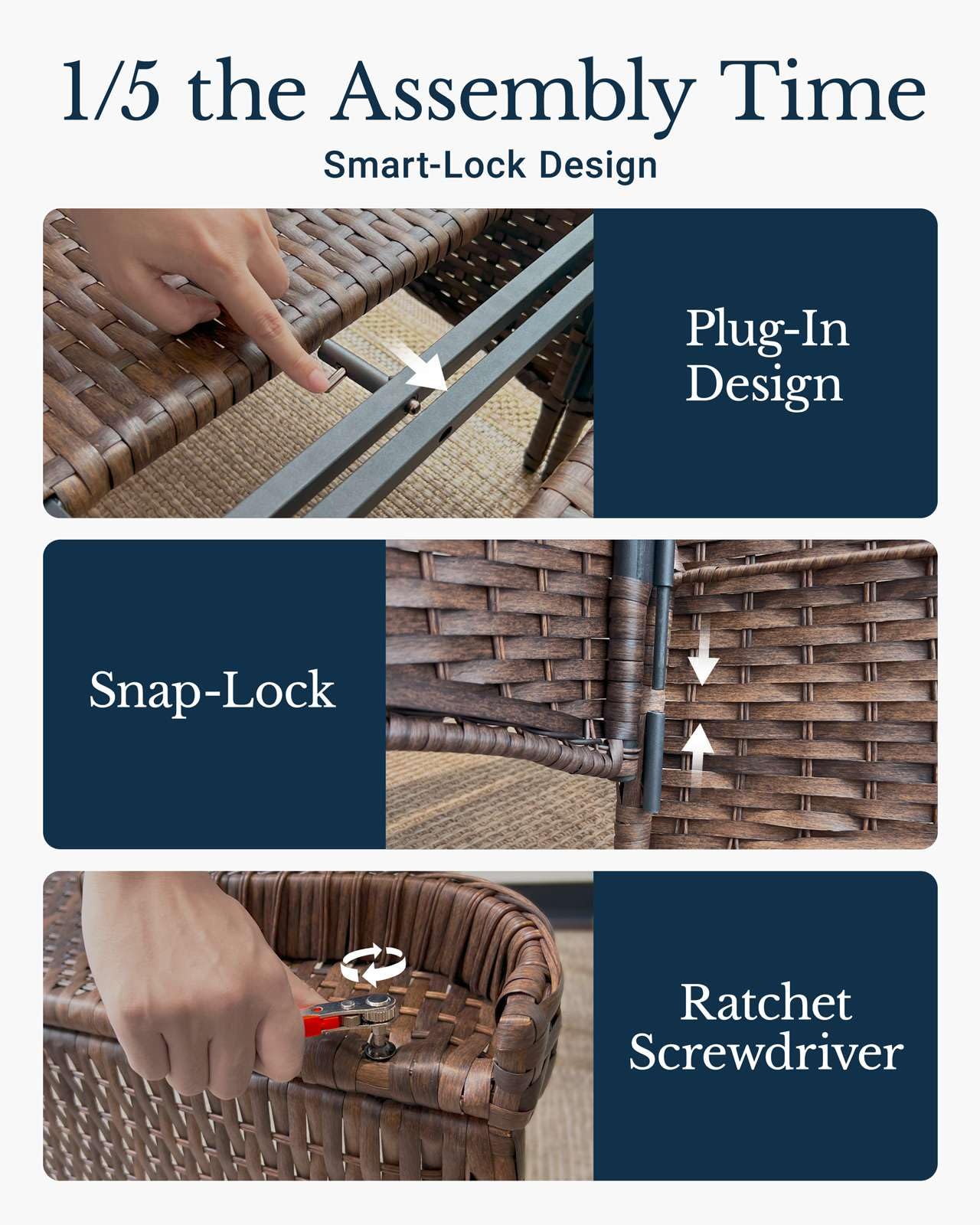 1/5 the Assembly Time

Smart-Lock Design

Plug-In Design

Snap-Lock

Ratchet Screwdriver