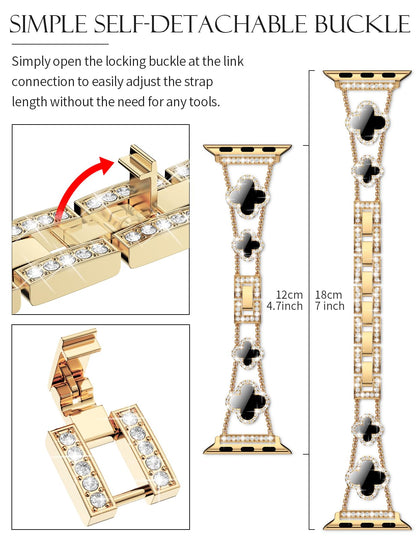 SIMPLE SELF-DETACHABLE BUCKLE

Simply open the locking buckle at the link connection to easily adjust the strap length without the need for any tools.

12cm
4.7inch

18cm
7 inch