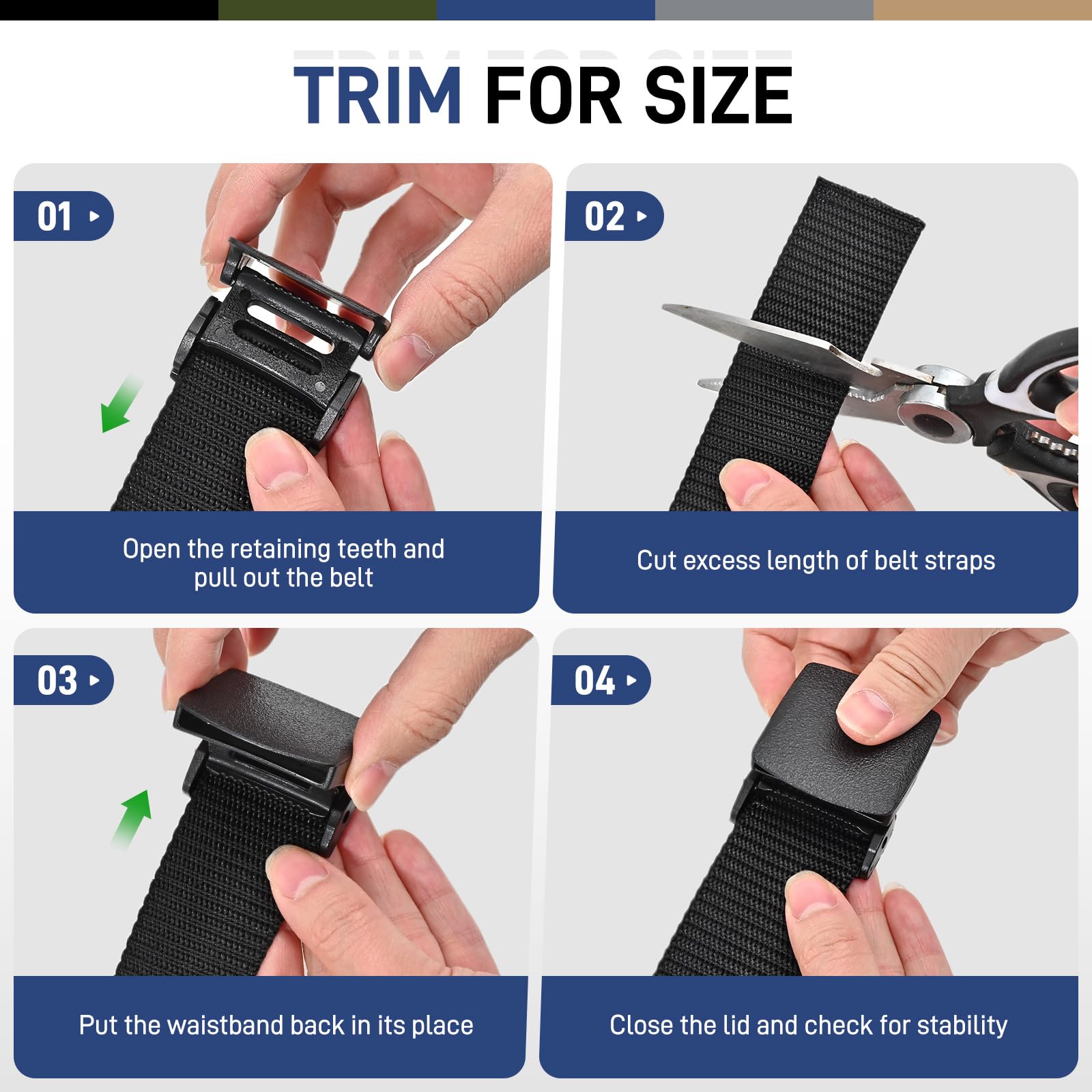 TRIM FOR SIZE

01

Open the retaining teeth and pull out the belt

02

Cut excess length of belt straps

03

Put the waistband back in its place

04

Close the lid and check for stability