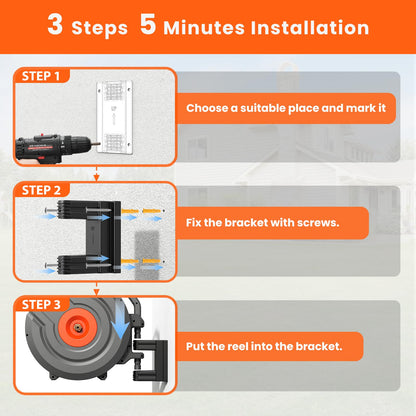 3 Steps 5 Minutes Installation

STEP 1

Choose a suitable place and mark it

STEP 2

Fix the bracket with screws.

STEP 3

Put the reel into the bracket.