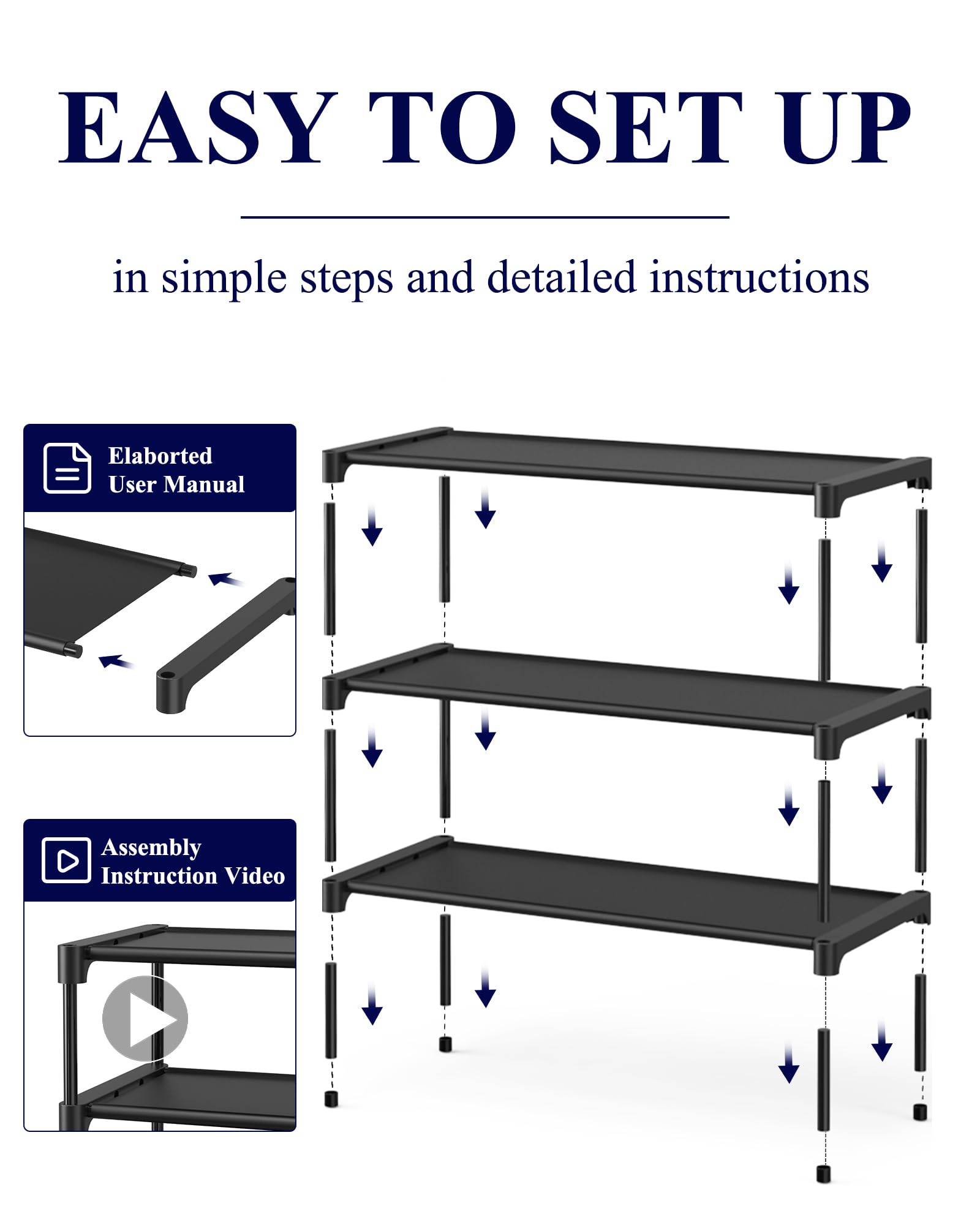 EASY TO SET UP

in simple steps and detailed instructions

Elaborted User Manual

Assembly Instruction Video