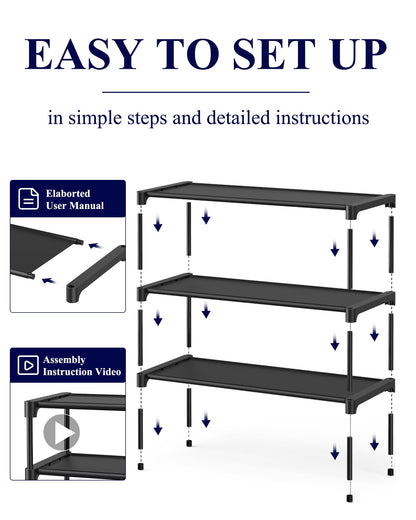 EASY TO SET UP

in simple steps and detailed instructions

Elaborted User Manual

Assembly Instruction Video