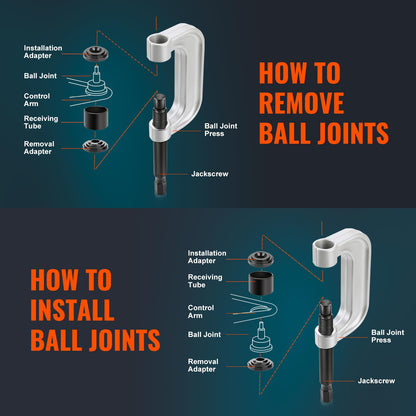 Installation Adapter

Ball Joint

Control Arm

Receiving Tube

Removal Adapter

Ball Joint Press

Jackscrew

HOW TO REMOVE BALL JOINTS

HOW TO INSTALL BALL JOINTS

Installation Adapter

Receiving Tube

Control Arm

Ball Joint

Removal Adapter

Ball Joint Press

Jackscrew