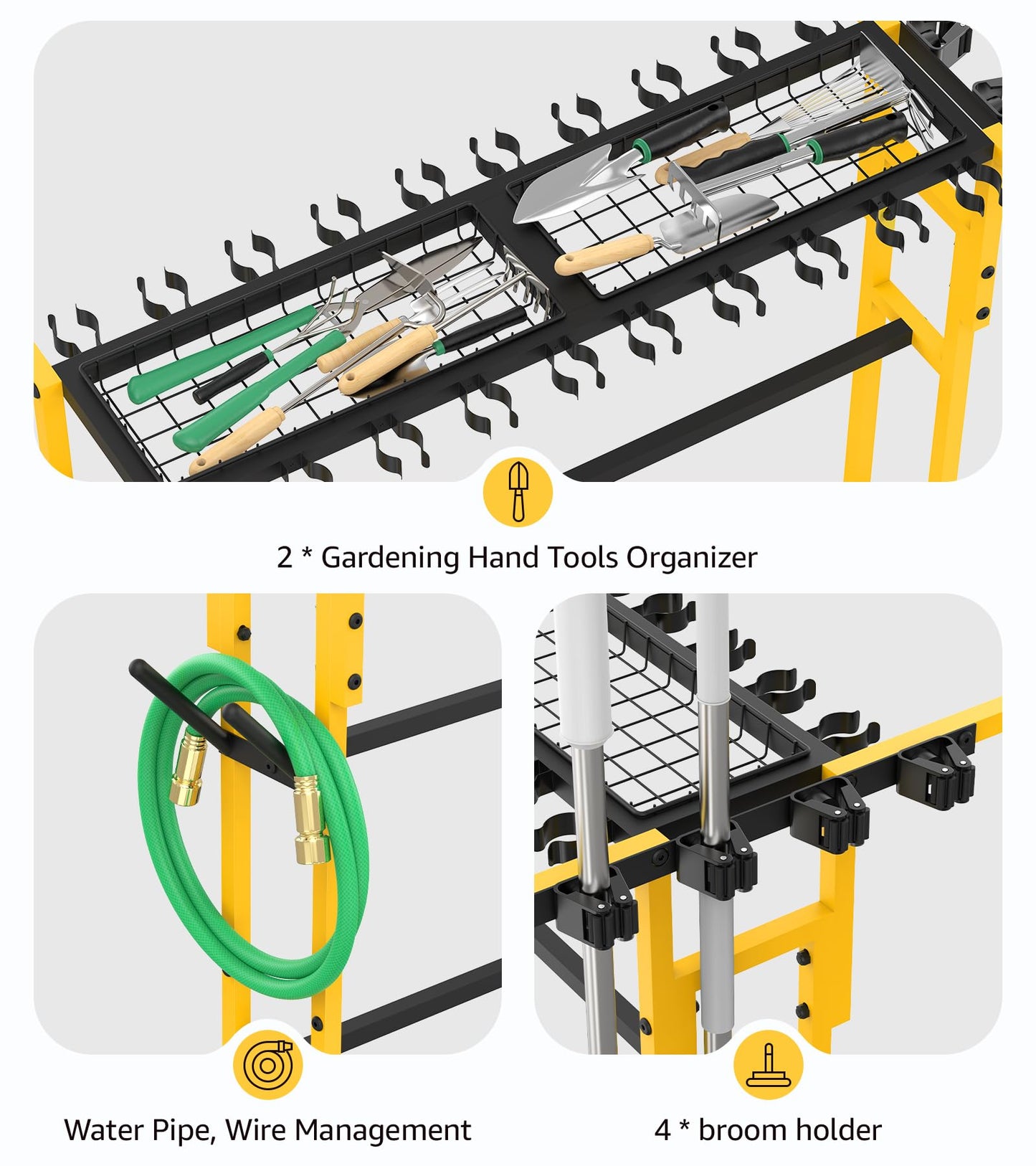 2 * Gardening Hand Tools Organizer

Water Pipe, Wire Management

4 * broom holder