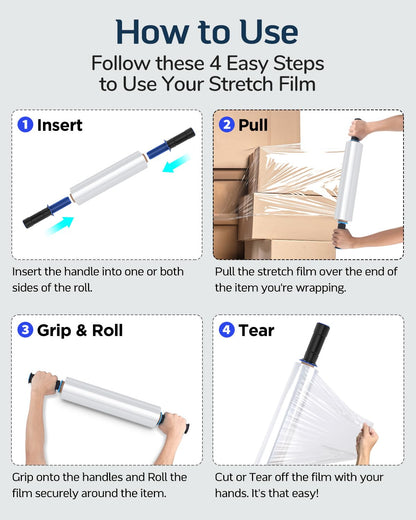 How to Use

Follow these 4 Easy Steps to Use Your Stretch Film

1 Insert

Insert the handle into one or both sides of the roll.

2 Pull

Pull the stretch film over the end of the item you're wrapping.

3 Grip & Roll

Grip onto the handles and Roll the film securely around the item.

4 Tear

Cut or Tear off the film with your hands. It's that easy!