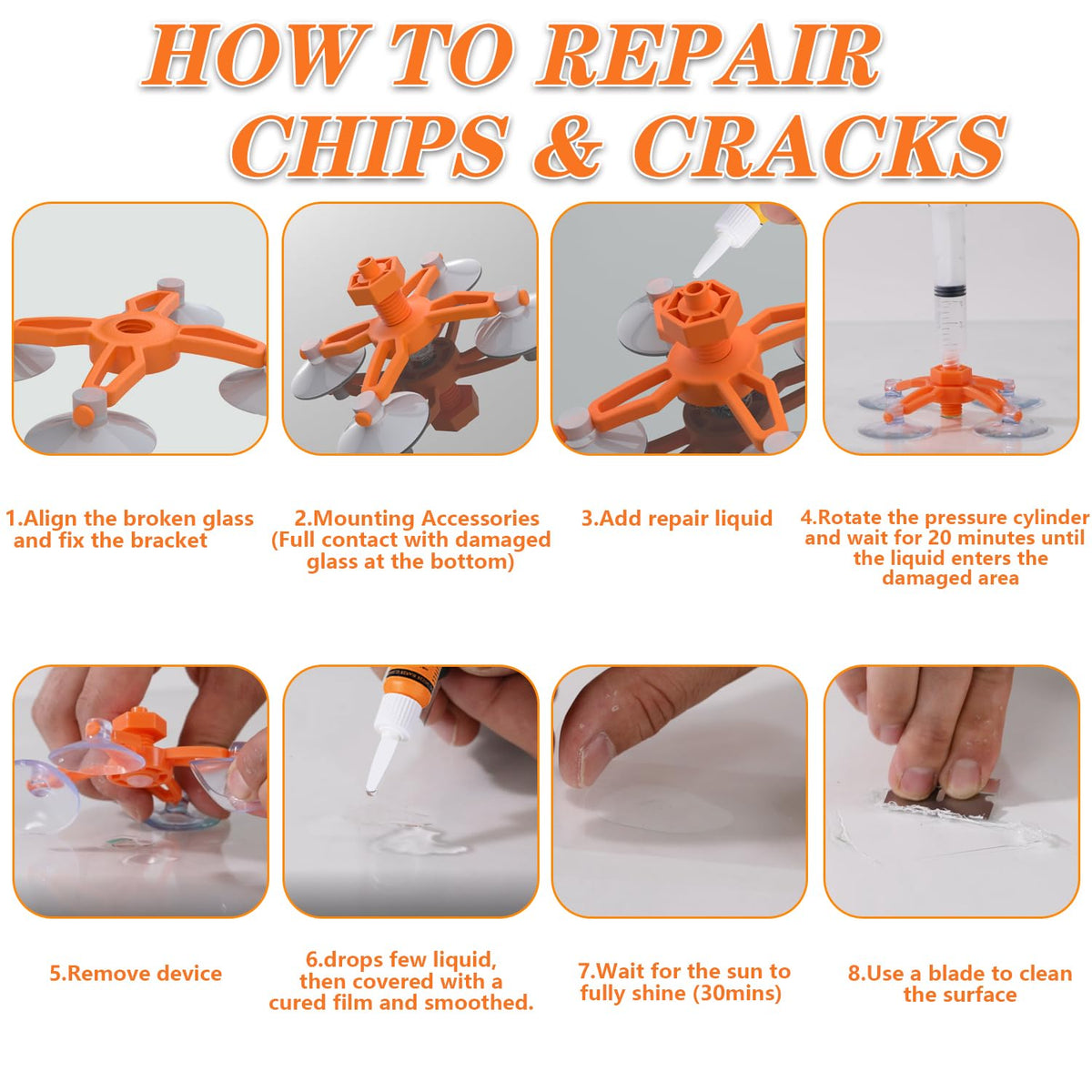 HOW TO REPAIR CHIPS & CRACKS

1.Align the broken glass and fix the bracket

2.Mounting Accessories (Full contact with damaged glass at the bottom)

3.Add repair liquid

4.Rotate the pressure cylinder and wait for 20 minutes until the liquid enters the damaged area

5.Remove device

6.drops few liquid, then covered with a cured film and smoothed.

7.Wait for the sun to fully shine (30mins)

8.Use a blade to clean the surface