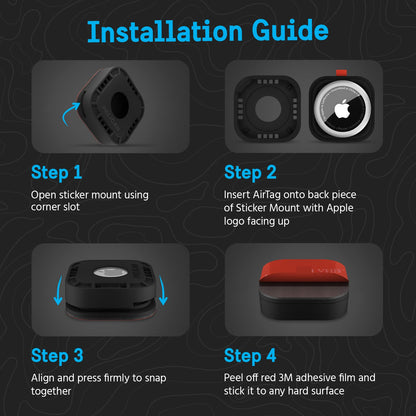 Installation Guide

Step 1

Open sticker mount using corner slot

Step 2

Insert AirTag onto back piece of Sticker Mount with Apple logo facing up

Step 3

Align and press firmly to snap together

Step 4

Peel off red 3M adhesive film and stick it to any hard surface