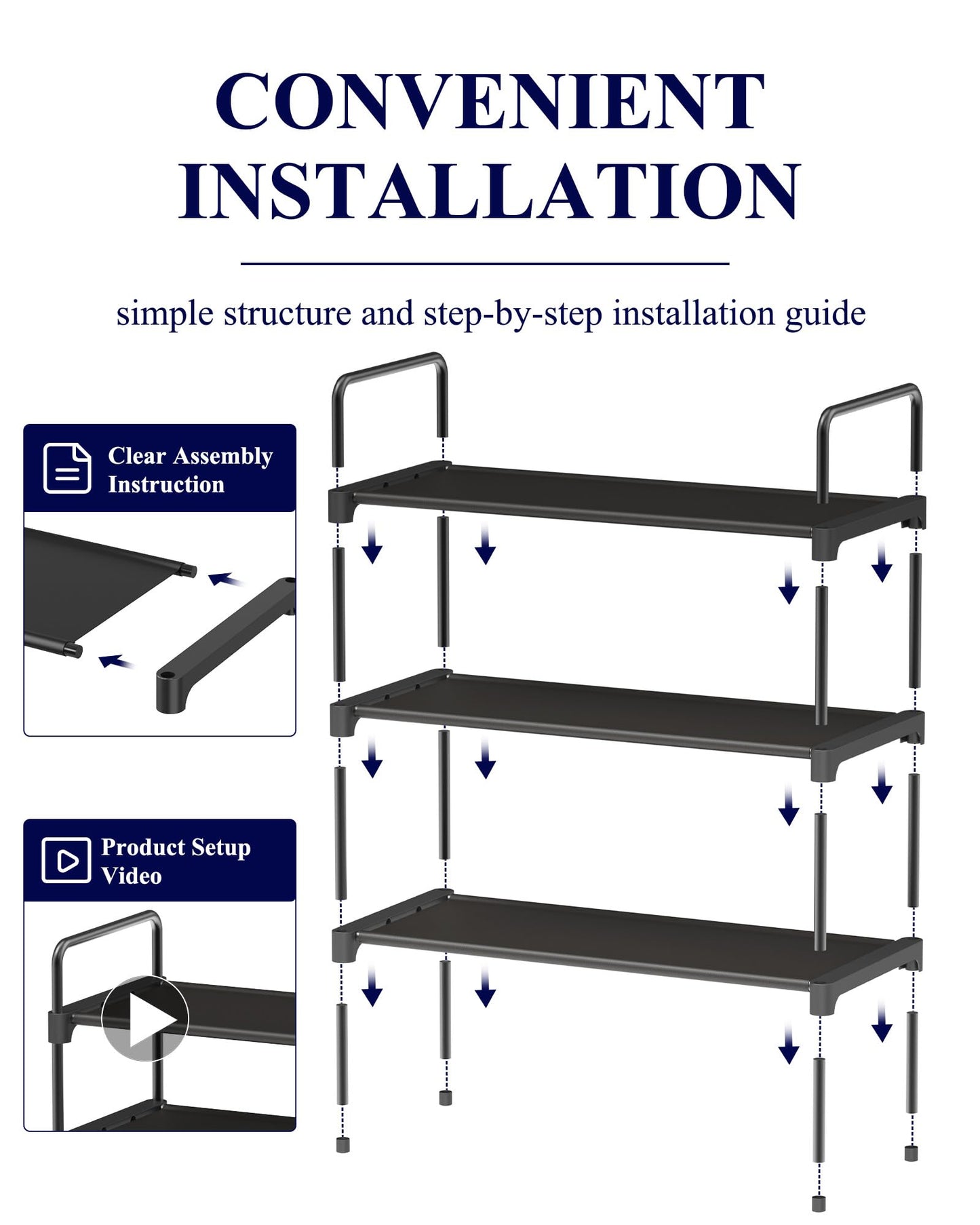 CONVENIENT INSTALLATION

simple structure and step-by-step installation guide

Clear Assembly Instruction

Product Setup Video