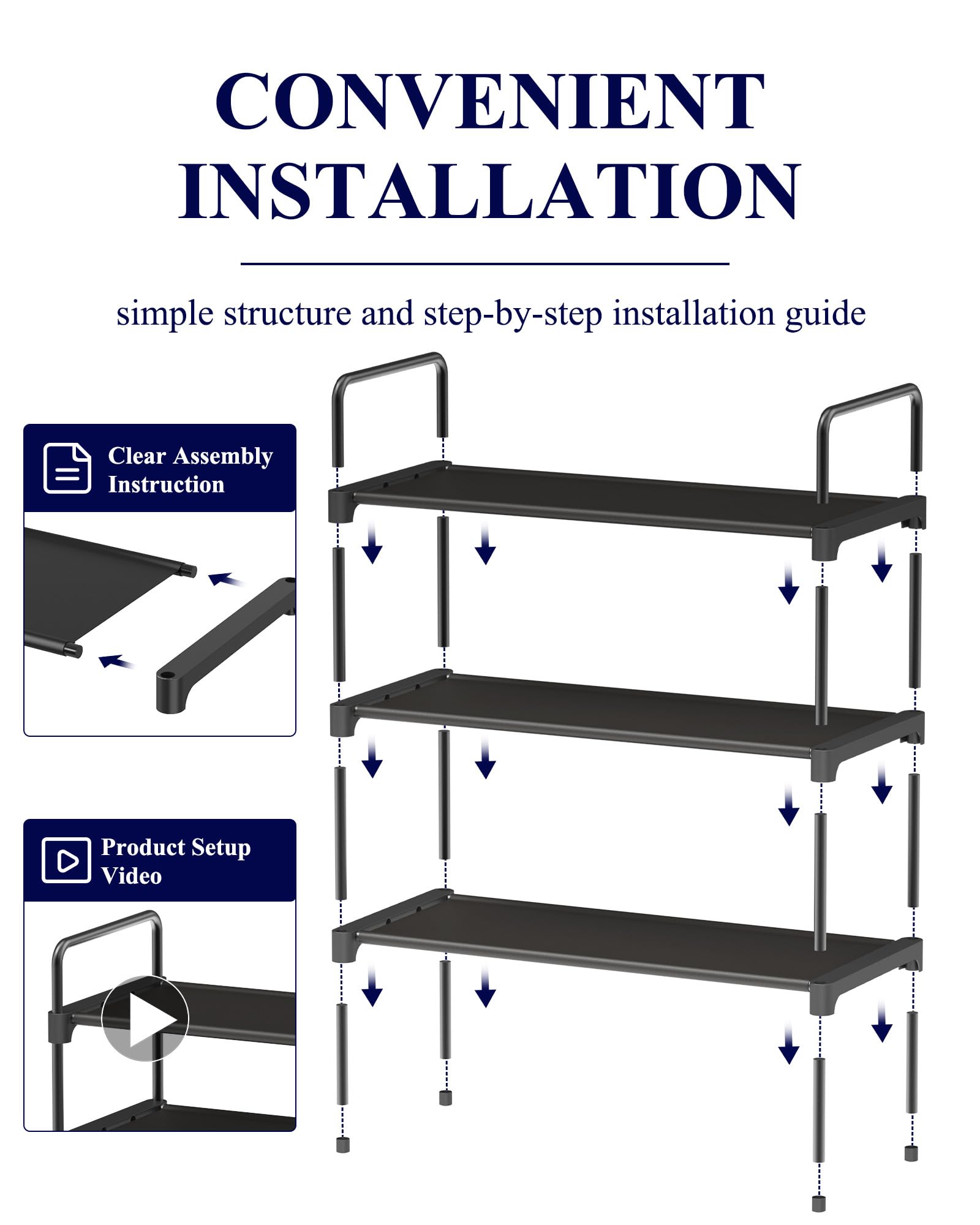 CONVENIENT INSTALLATION

simple structure and step-by-step installation guide

Clear Assembly Instruction

Product Setup Video