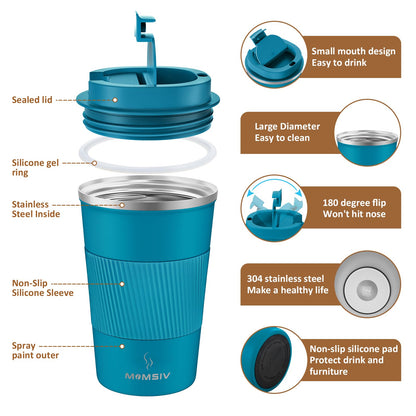 Sealed lid

Silicone gel ring

Stainless Steel Inside

Non-Slip Silicone Sleeve

Spray paint outer

MOMSIV

Small mouth design
Easy to drink

Large Diameter
Easy to clean

180 degree flip
Won't hit nose

304 stainless steel
Make a healthy life

Non-slip silicone pad
Protect drink and furniture