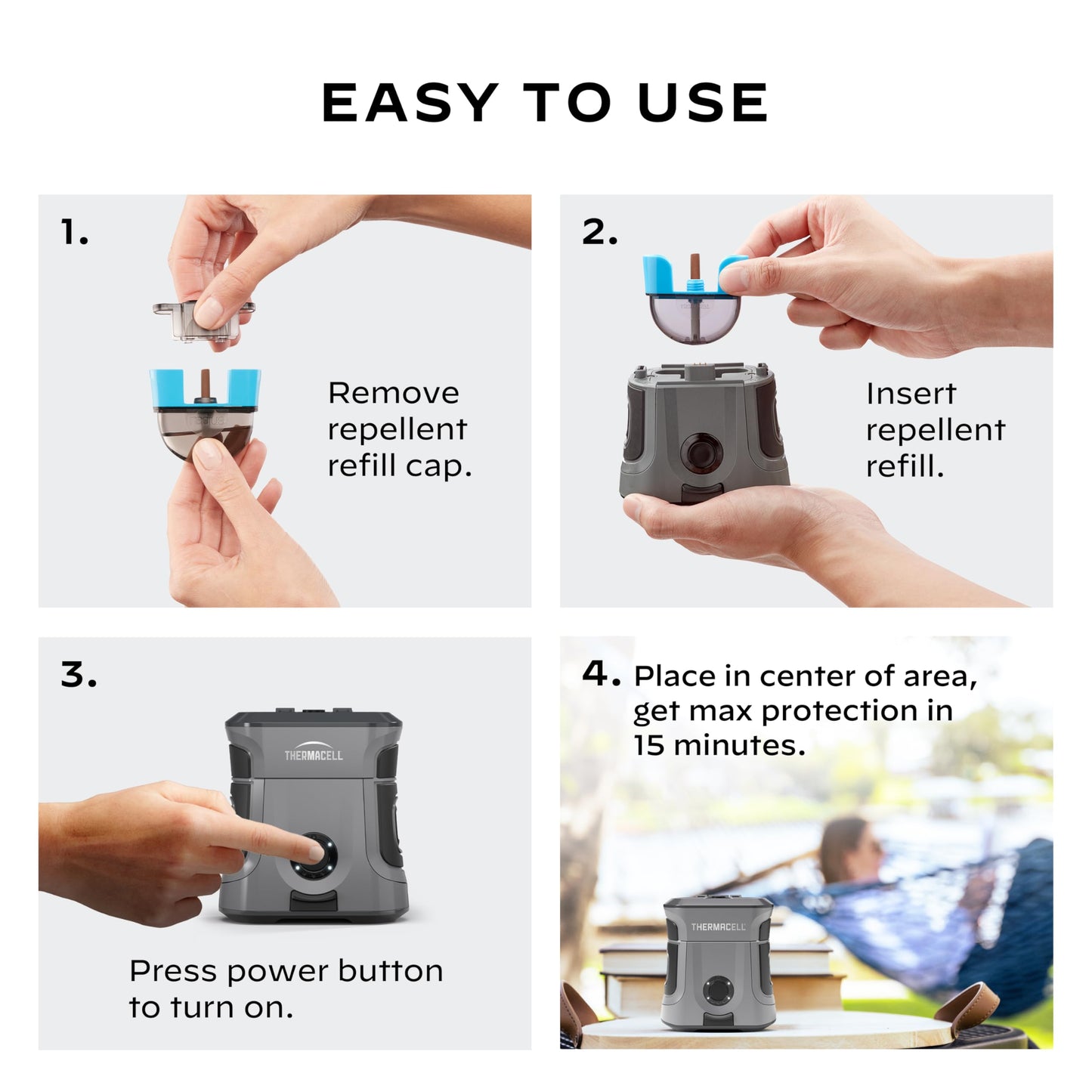 EASY TO USE

1.

Remove repellent refill cap.

2.

Insert repellent refill.

3.

THERMACELL

Press power button to turn on.

4. Place in center of area, get max protection in 15 minutes.

THERMACELL