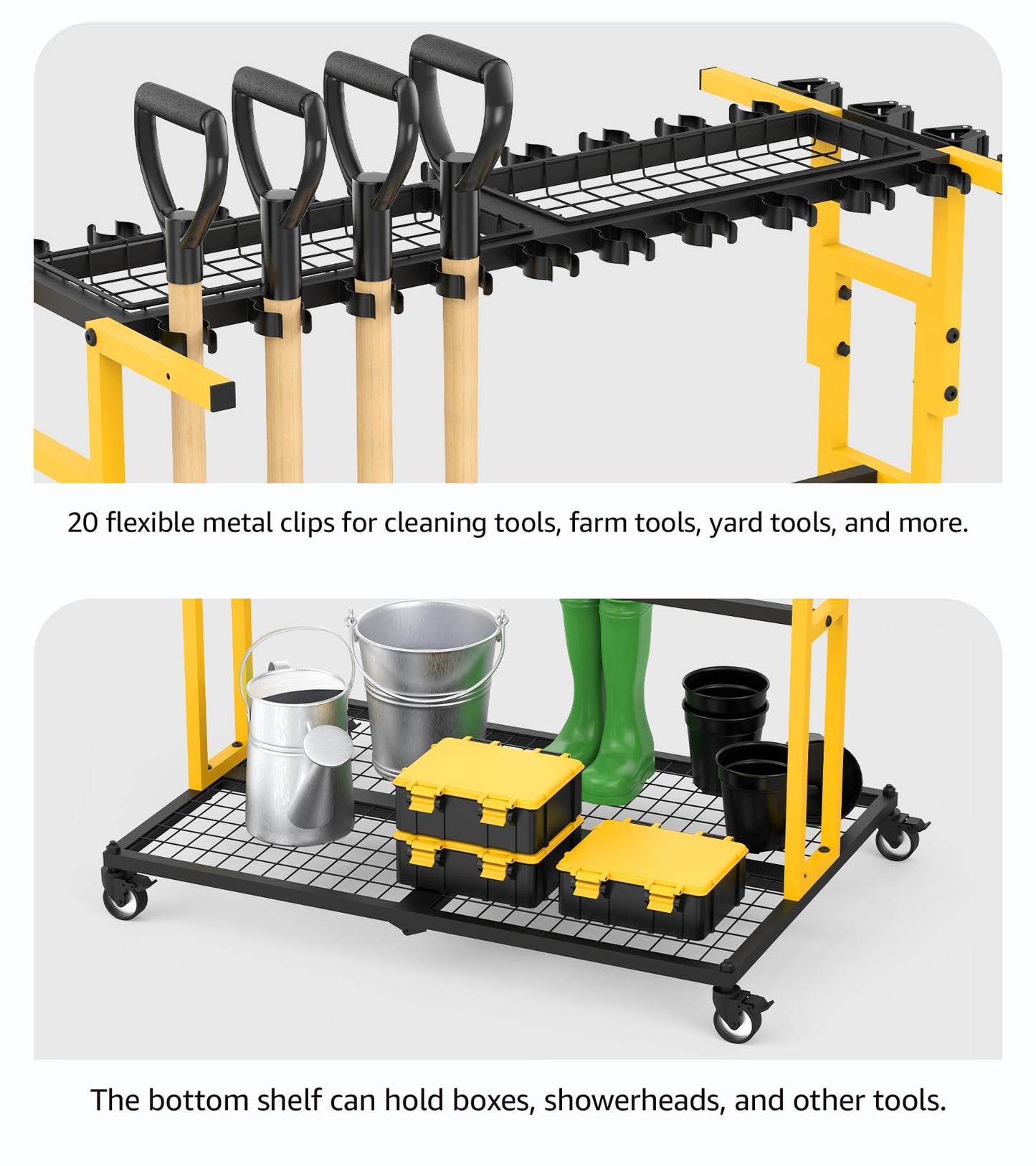 20 flexible metal clips for cleaning tools, farm tools, yard tools, and more.

The bottom shelf can hold boxes, showerheads, and other tools.