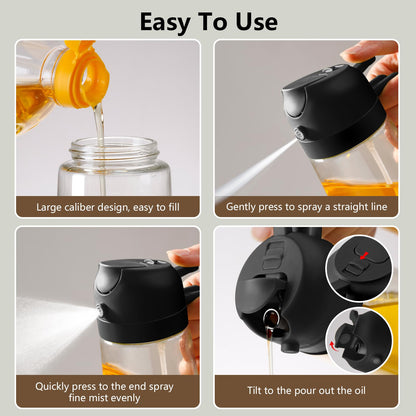 Easy To Use

Large caliber design, easy to fill

Gently press to spray a straight line

Quickly press to the end spray fine mist evenly

Tilt to the pour out the oil