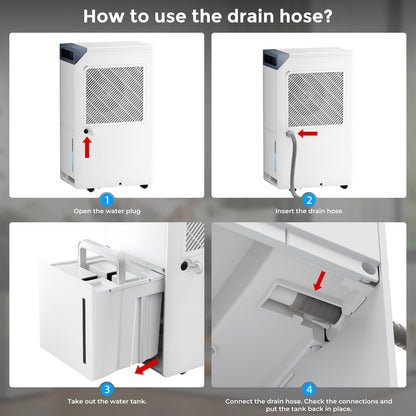 How to use the drain hose?

1
Open the water plug

2
Insert the drain hose

3
Take out the water tank.

4
Connect the drain hose. Check the connections and put the tank back in place.