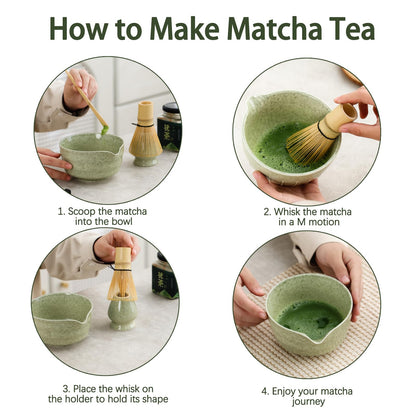 How to Make Matcha Tea

1. Scoop the matcha into the bowl

2. Whisk the matcha in a M motion

3. Place the whisk on the holder to hold its shape

4. Enjoy your matcha journey