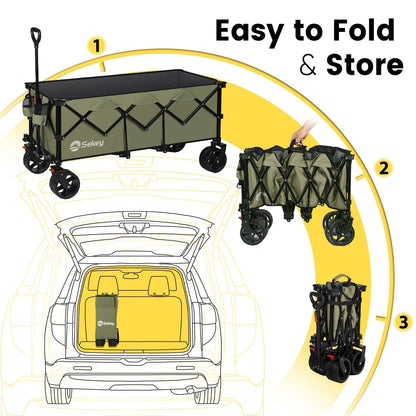 Easy to Fold & Store

1

Sekey

2

3

Sekey