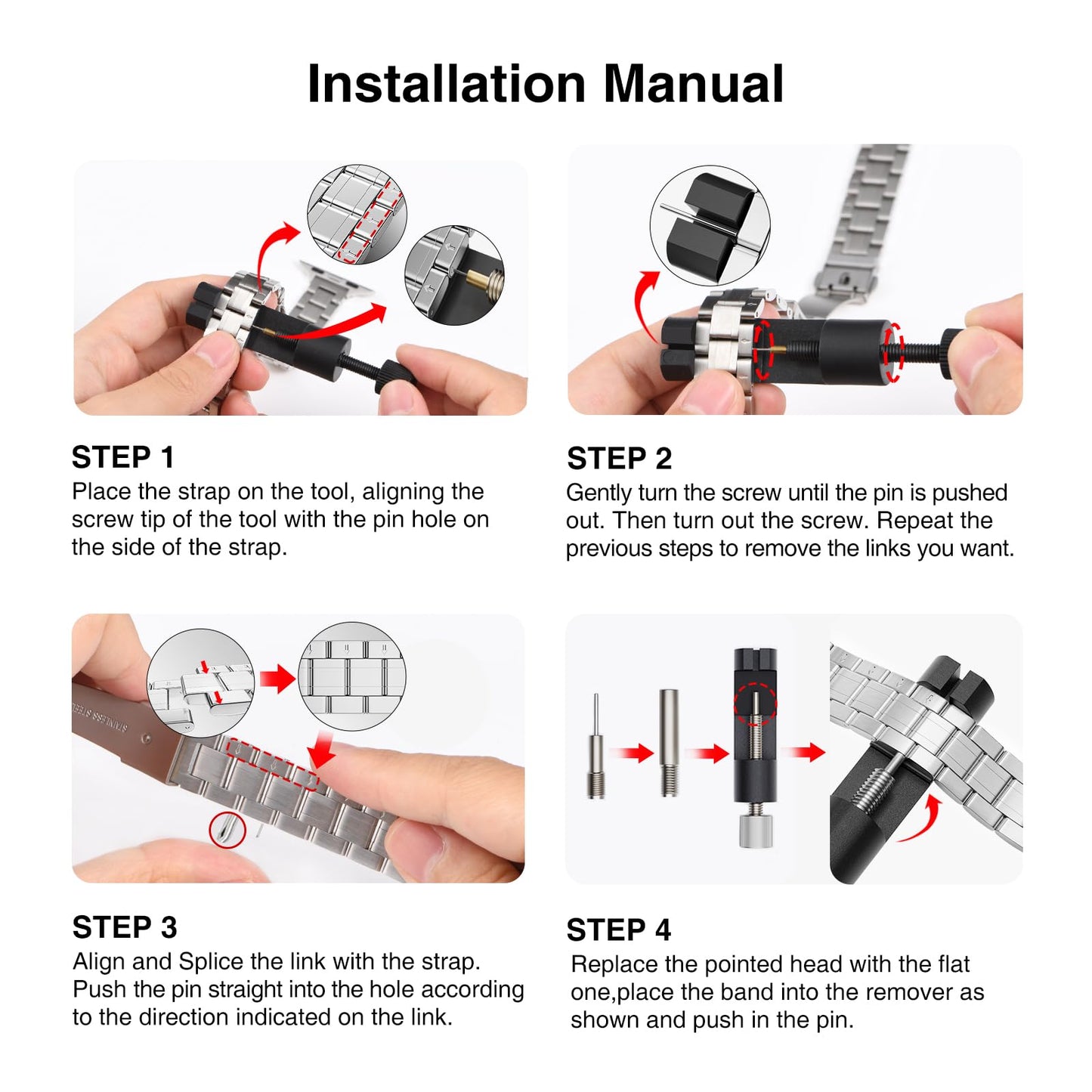 Installation Manual

STEP 1
Place the strap on the tool, aligning the screw tip of the tool with the pin hole on the side of the strap.

STEP 2
Gently turn the screw until the pin is pushed out. Then turn out the screw. Repeat the previous steps to remove the links you want.

STAINLESS STEEL

STEP 3
Align and Splice the link with the strap. Push the pin straight into the hole according to the direction indicated on the link.

STEP 4
Replace the pointed head with the flat one,place the band into the remover as shown and push in the pin.