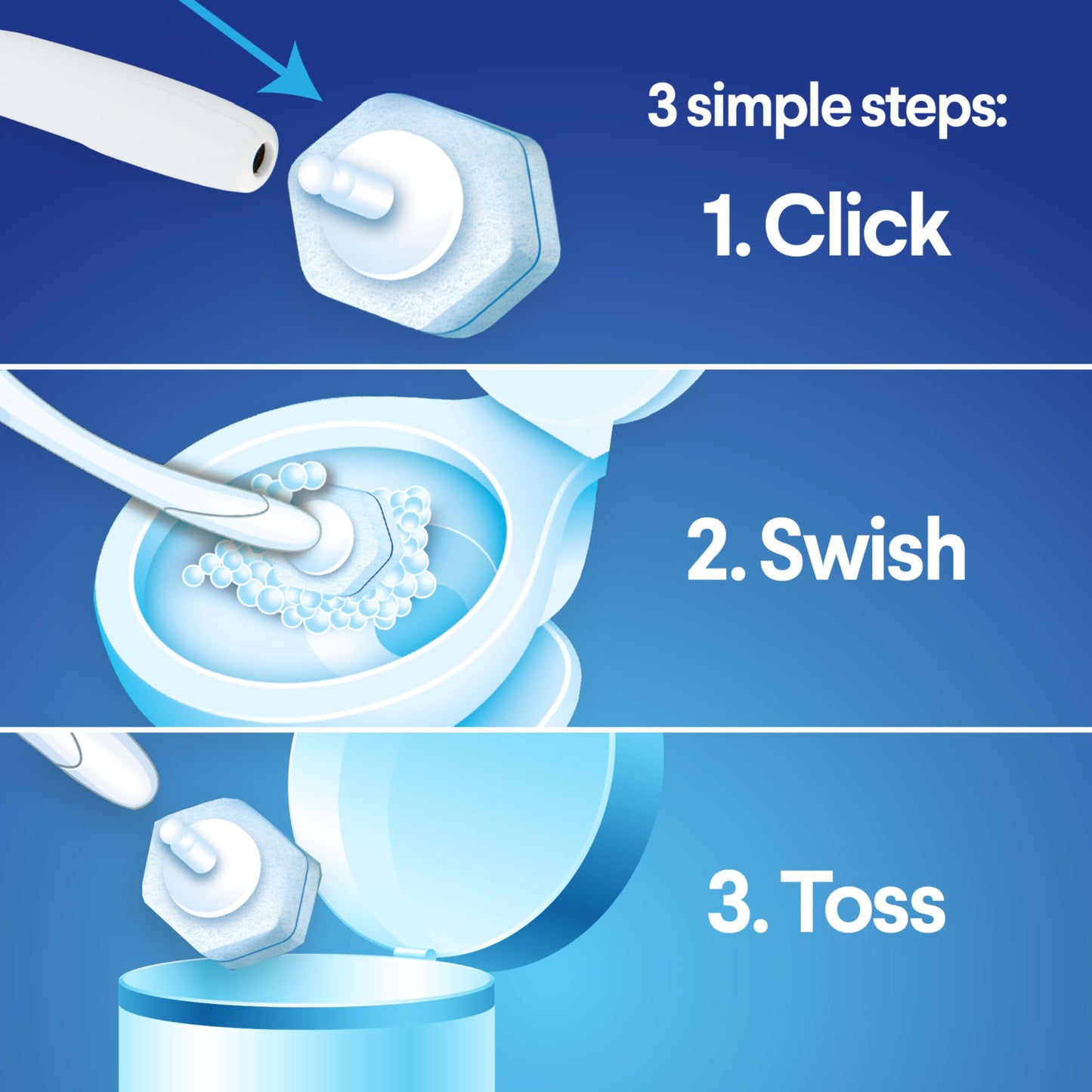 3 simple steps:

1. Click

2. Swish

3. Toss