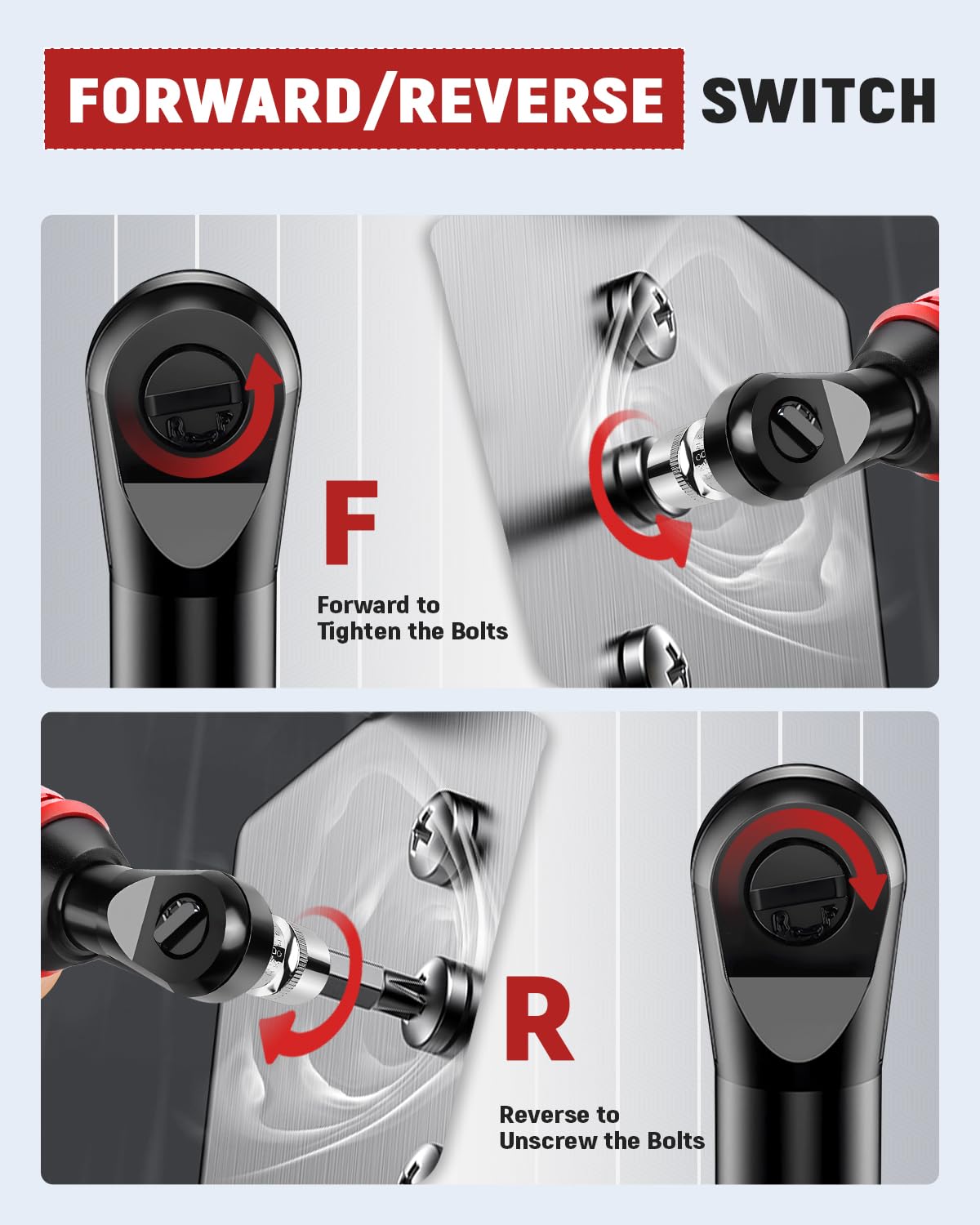 FORWARD/REVERSE SWITCH

R F

F

Forward to
Tighten the Bolts

R F

R

Reverse to
Unscrew the Bolts