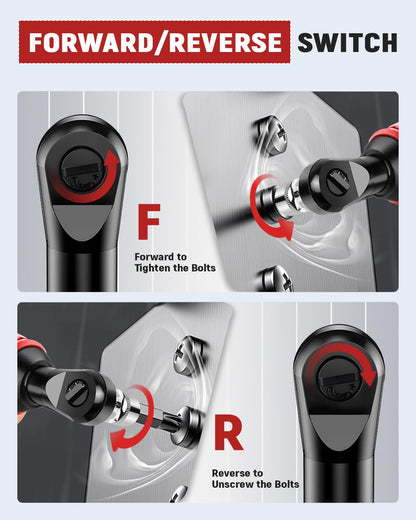 FORWARD/REVERSE SWITCH

F

Forward to Tighten the Bolts

R

Reverse to Unscrew the Bolts