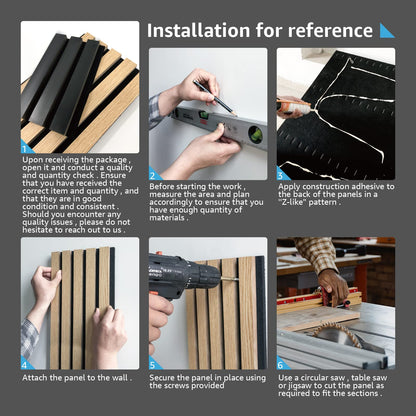 Installation for reference

1
Upon receiving the package , open it and conduct a quality and quantity check . Ensure that you have received the correct item and quantity , and that they are in good condition and consistent . Should you encounter any quality issues , please do not hesitate to reach out to us .

2
Before starting the work , measure the area and plan accordingly to ensure that you have enough quantity of materials .

3
Apply construction adhesive to the back of the panels in a "Z-like" pattern .

4
Attach the panel to the wall .

5
Secure the panel in place using the screws provided

6
Use a circular saw , table saw or jigsaw to cut the panel as required to fit the sections .