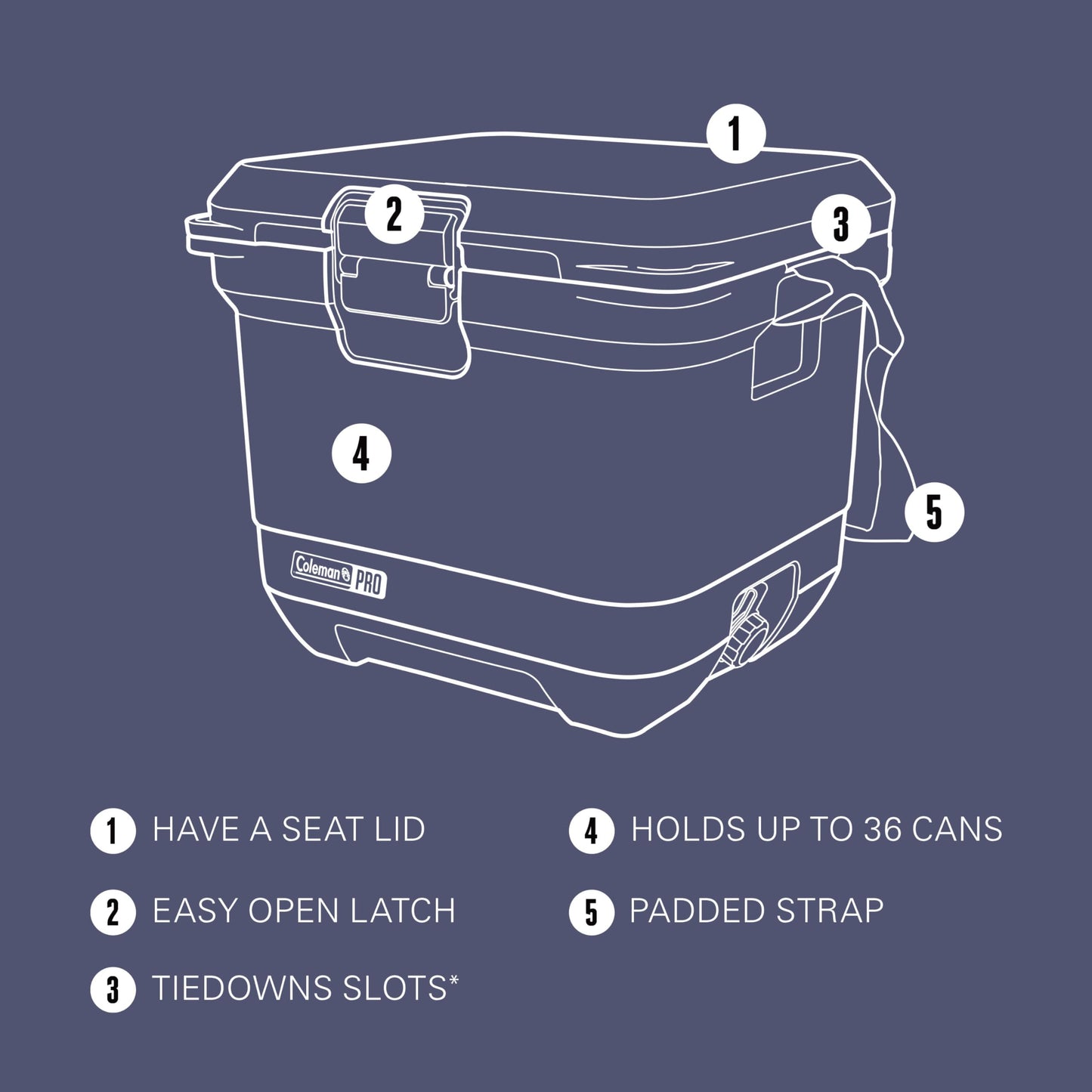 1
2
3
4
5
Coleman PRO

1 HAVE A SEAT LID
2 EASY OPEN LATCH
3 TIEDOWNS SLOTS*

4 HOLDS UP TO 36 CANS
5 PADDED STRAP