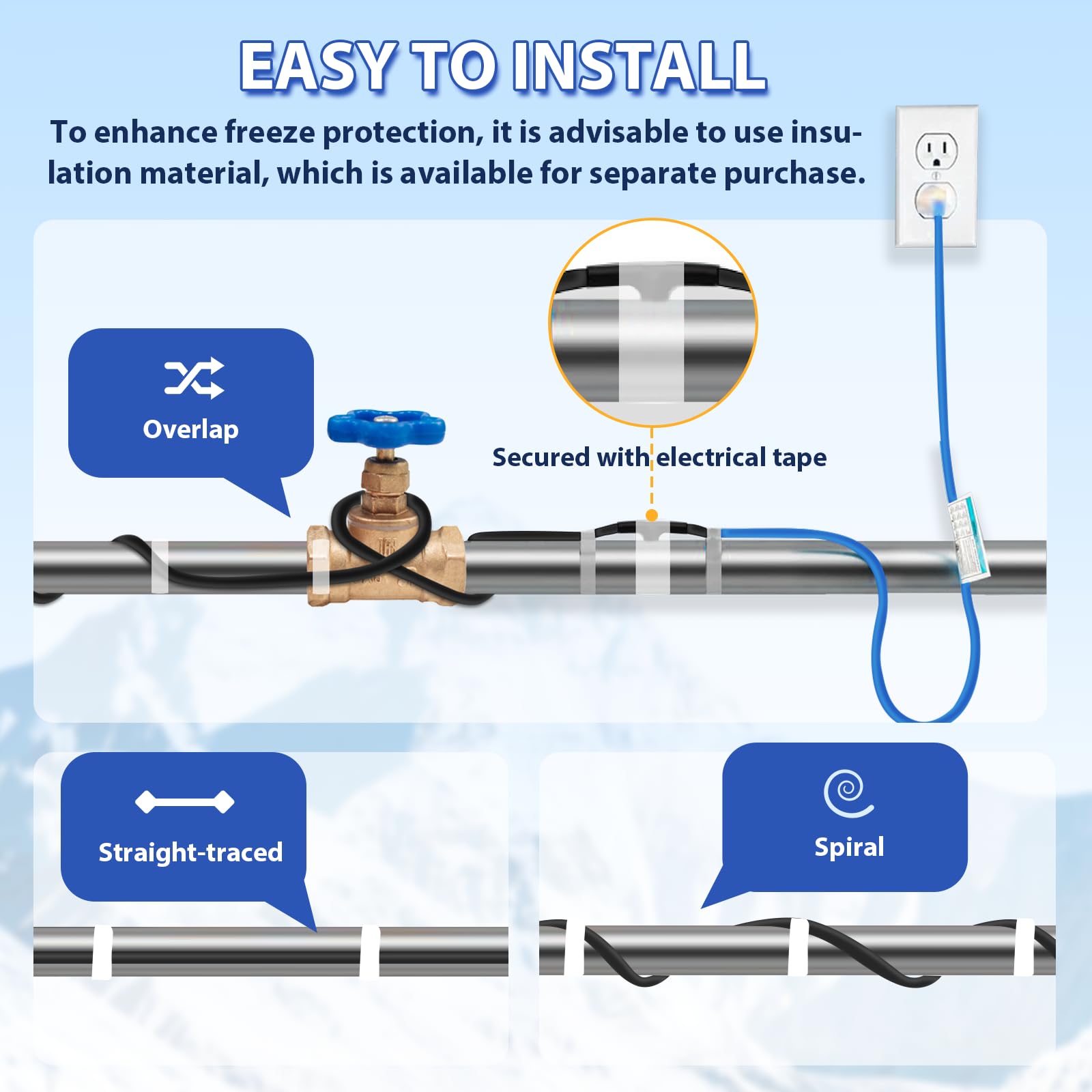 EASY TO INSTALL

To enhance freeze protection, it is advisable to use insulation material, which is available for separate purchase.

Overlap

Secured with electrical tape

Straight-traced

Spiral