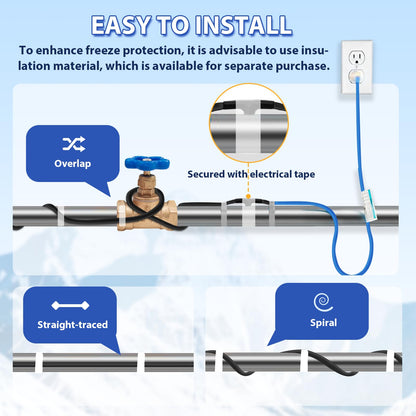 EASY TO INSTALL

To enhance freeze protection, it is advisable to use insulation material, which is available for separate purchase.

Overlap

Secured with electrical tape

Straight-traced

Spiral