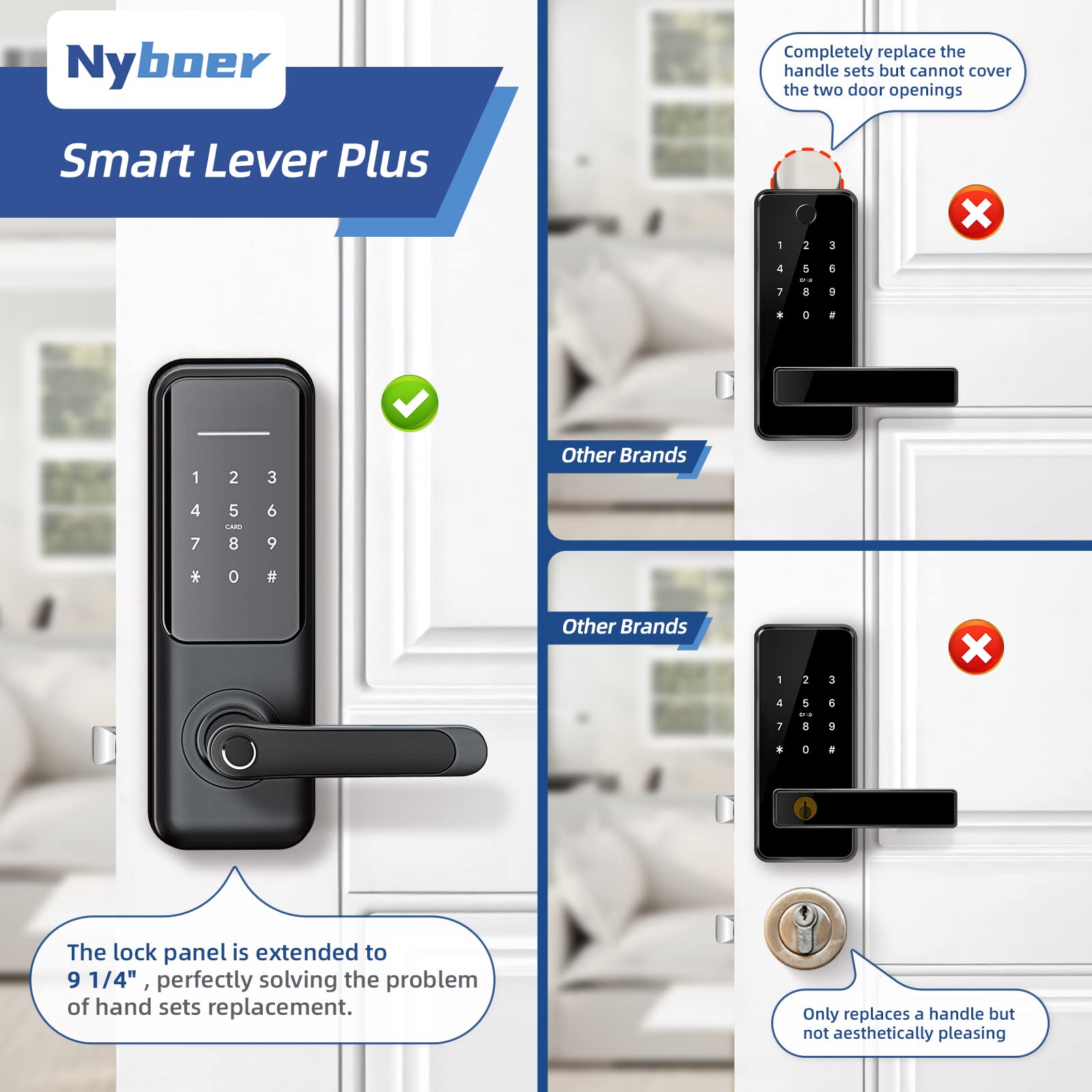 Nyboer

Smart Lever Plus

1 2 3
4 5 6
CARD
7 8 9
* 0 #

The lock panel is extended to 9 1/4" , perfectly solving the problem of hand sets replacement.

Completely replace the handle sets but cannot cover the two door openings

1 2 3
4 5 6
CARD
7 8 9
* 0 #

Other Brands

Other Brands

1 2 3
4 5 6
CARD
7 8 9
* 0 #

Only replaces a handle but not aesthetically pleasing