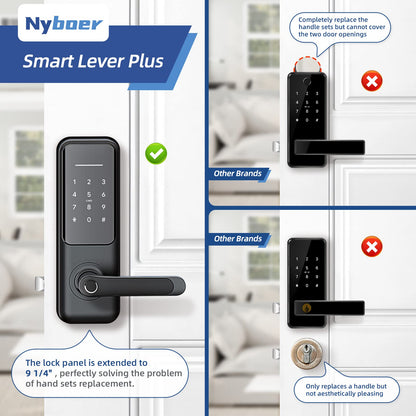 Nyboer

Smart Lever Plus

1 2 3
4 5 6
7 8 9
* 0 #

The lock panel is extended to 9 1/4" , perfectly solving the problem of hand sets replacement.

Completely replace the handle sets but cannot cover the two door openings

Other Brands

Other Brands

Only replaces a handle but not aesthetically pleasing