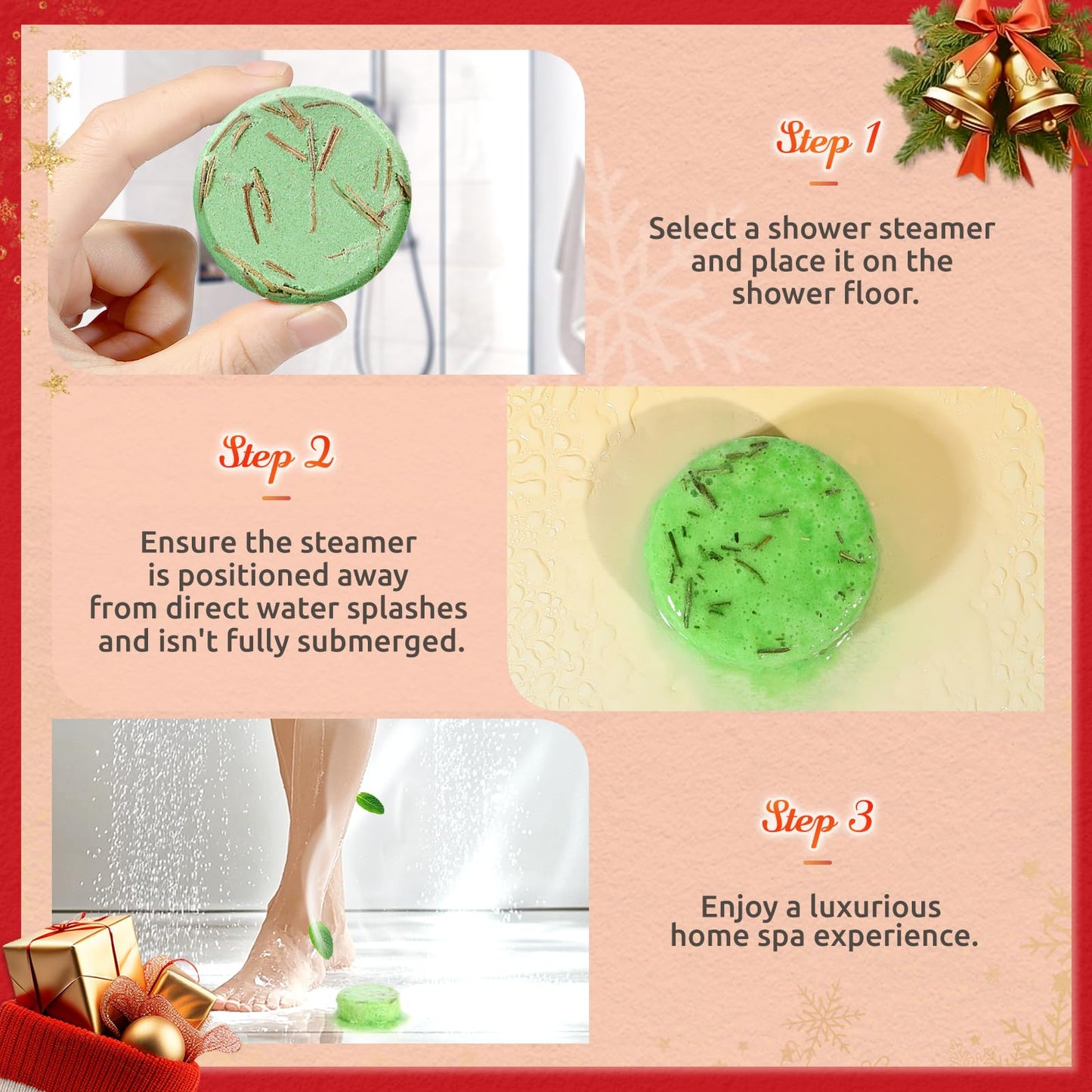 Step 1

Select a shower steamer and place it on the shower floor.

Step 2

Ensure the steamer is positioned away from direct water splashes and isn't fully submerged.

Step 3

Enjoy a luxurious home spa experience.