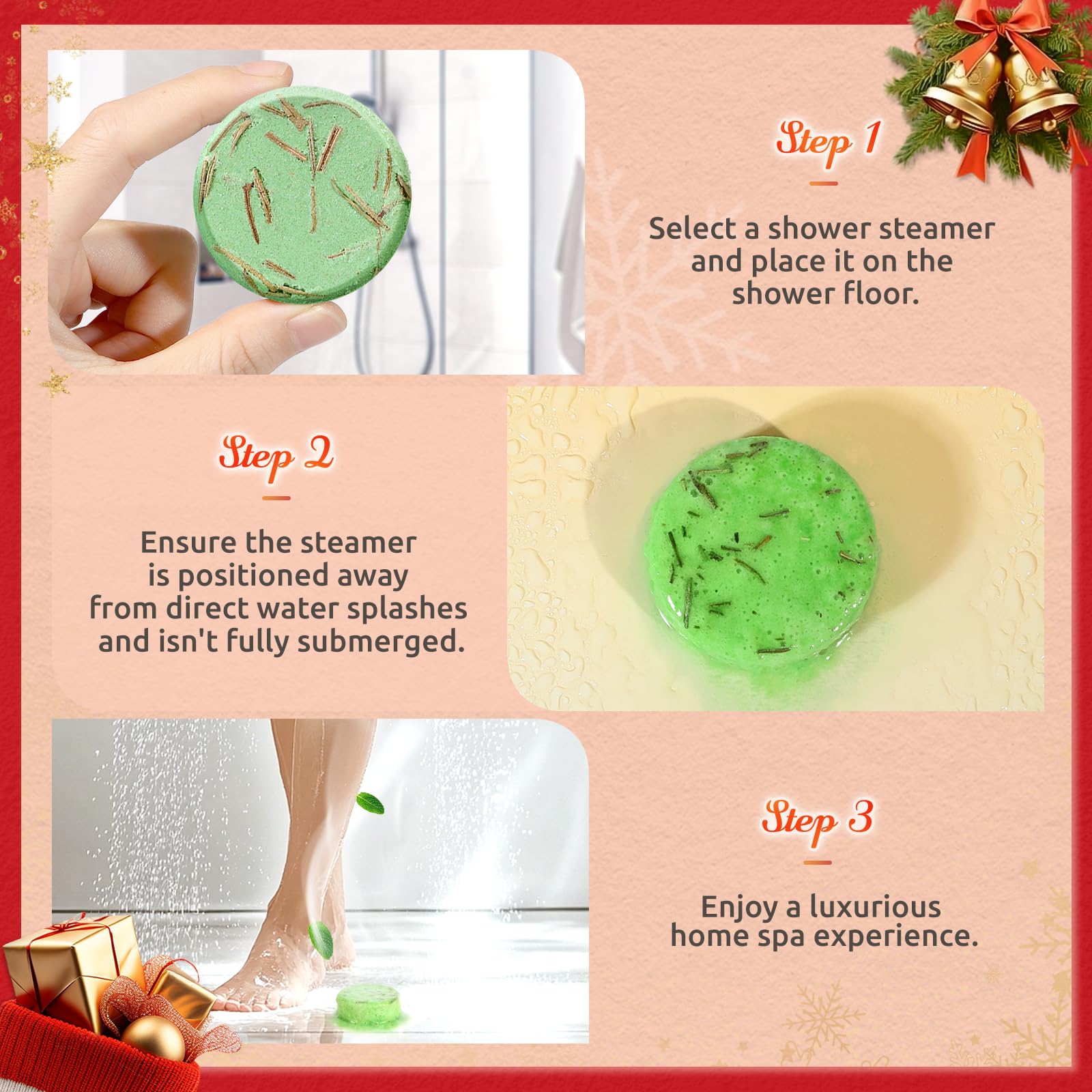 Step 1

Select a shower steamer and place it on the shower floor.

Step 2

Ensure the steamer is positioned away from direct water splashes and isn't fully submerged.

Step 3

Enjoy a luxurious home spa experience.