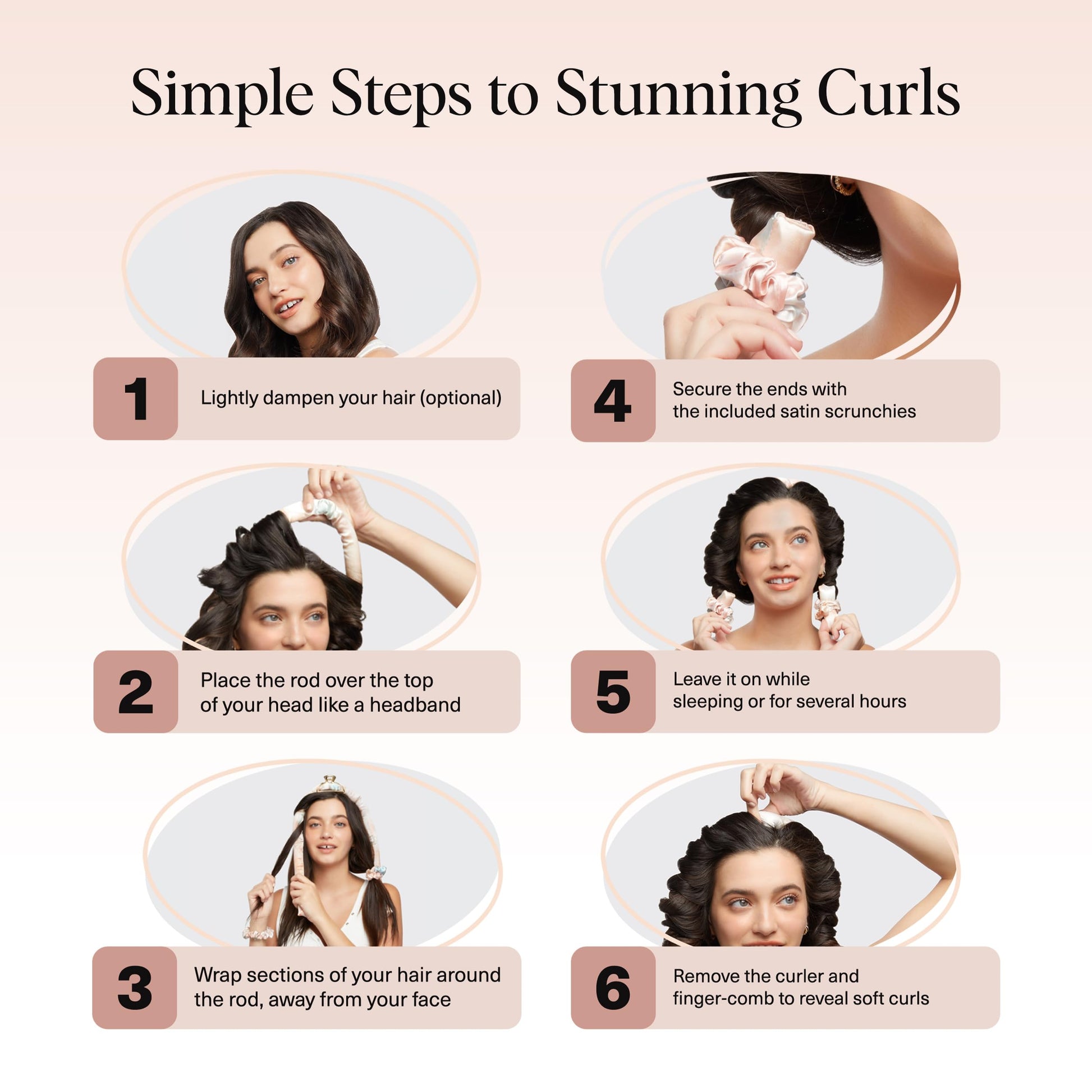 Simple Steps to Stunning Curls

1 Lightly dampen your hair (optional)

2 Place the rod over the top of your head like a headband

3 Wrap sections of your hair around the rod, away from your face

4 Secure the ends with the included satin scrunchies

5 Leave it on while sleeping or for several hours

6 Remove the curler and finger-comb to reveal soft curls