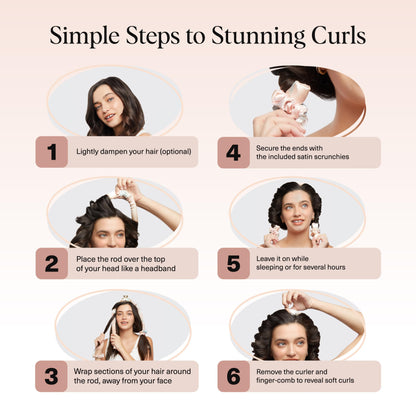 Simple Steps to Stunning Curls

1 Lightly dampen your hair (optional)

2 Place the rod over the top of your head like a headband

3 Wrap sections of your hair around the rod, away from your face

4 Secure the ends with the included satin scrunchies

5 Leave it on while sleeping or for several hours

6 Remove the curler and finger-comb to reveal soft curls