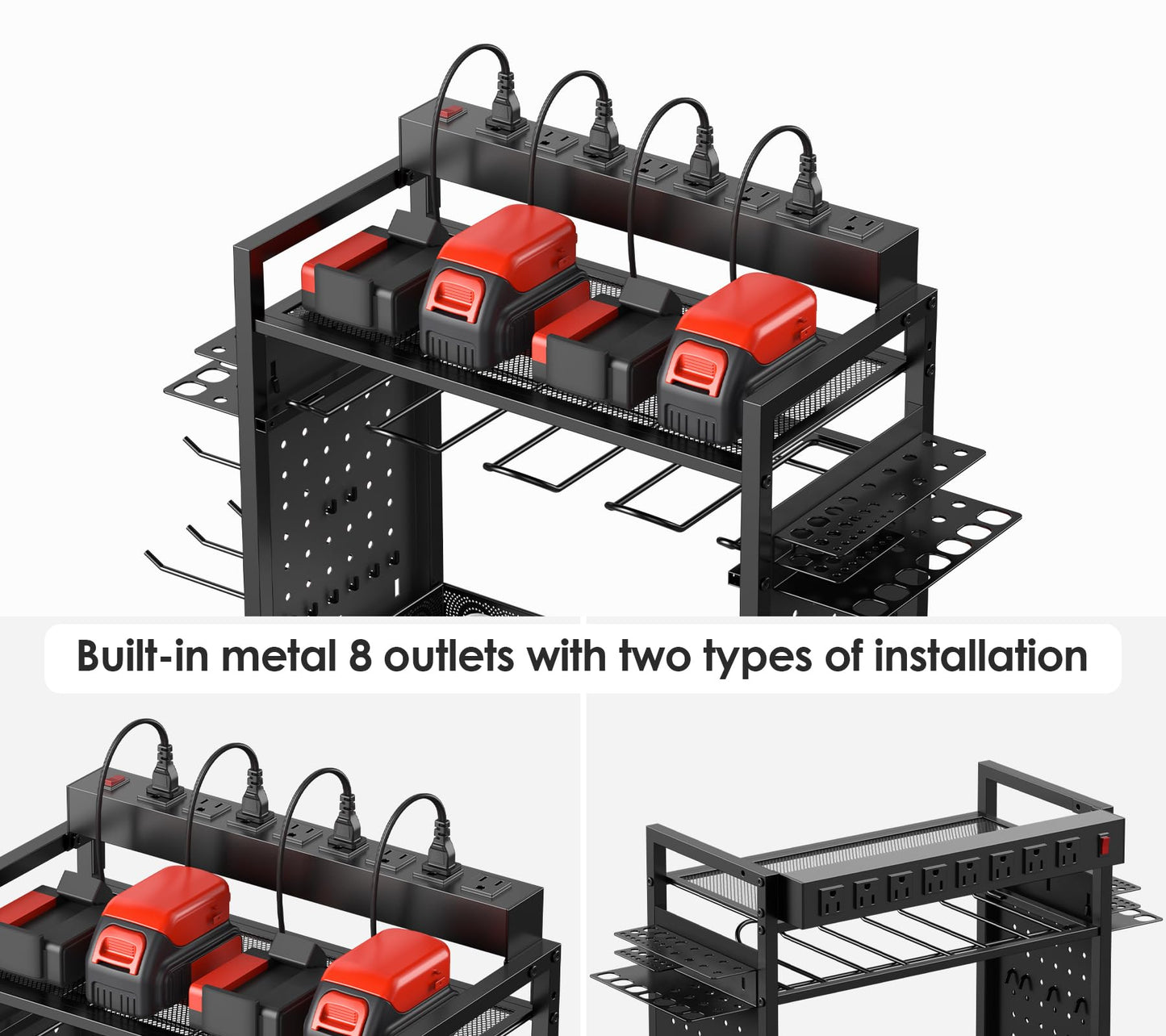 Built-in metal 8 outlets with two types of installation