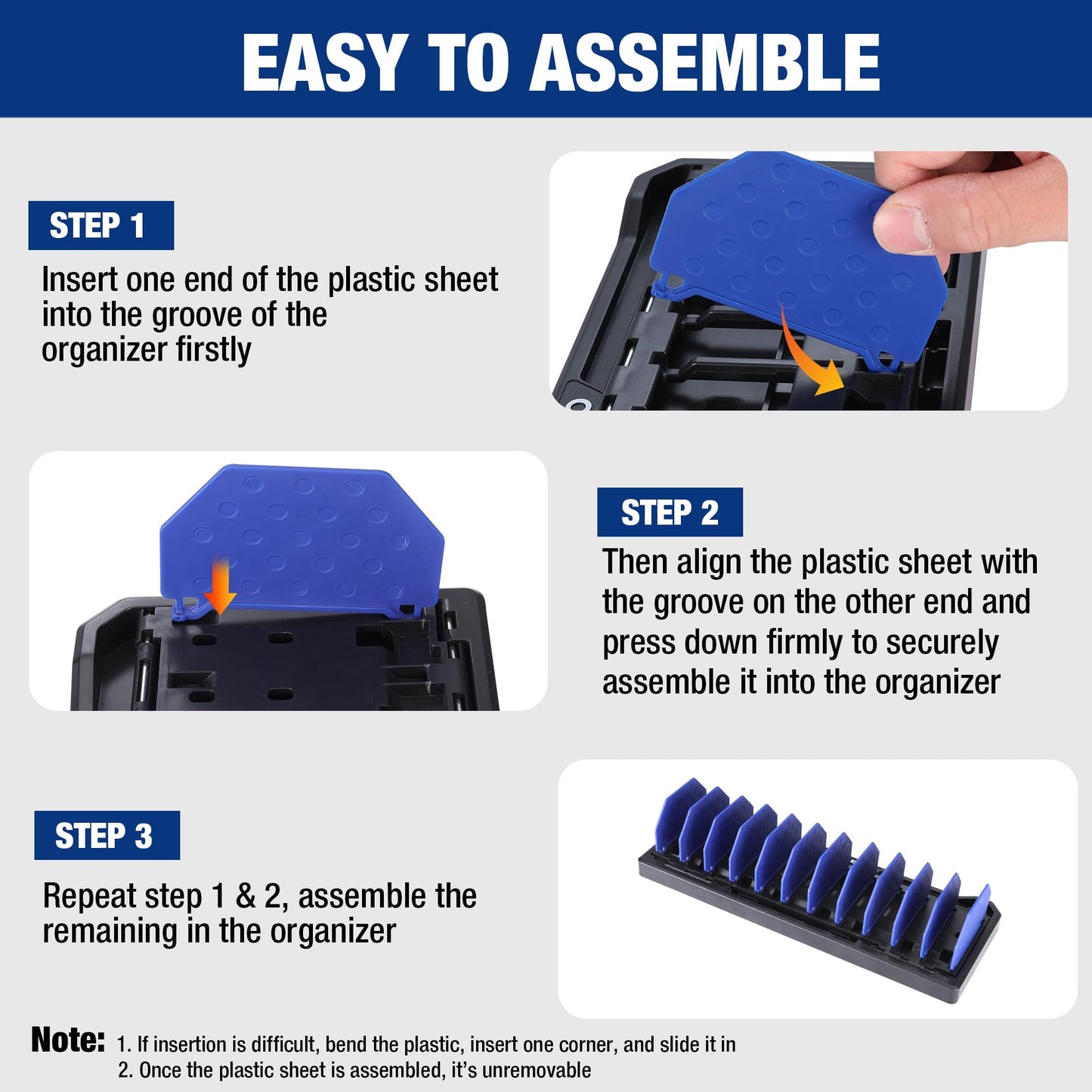 EASY TO ASSEMBLE

STEP 1

Insert one end of the plastic sheet into the groove of the organizer firstly

STEP 2

Then align the plastic sheet with the groove on the other end and press down firmly to securely assemble it into the organizer

STEP 3

Repeat step 1 & 2, assemble the remaining in the organizer

Note: 1. If insertion is difficult, bend the plastic, insert one corner, and slide it in
2. Once the plastic sheet is assembled, it's unremovable