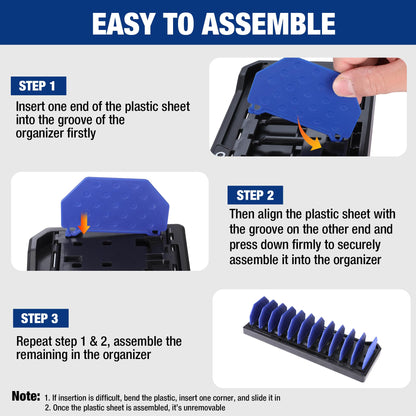 EASY TO ASSEMBLE

STEP 1

Insert one end of the plastic sheet into the groove of the organizer firstly

STEP 2

Then align the plastic sheet with the groove on the other end and press down firmly to securely assemble it into the organizer

STEP 3

Repeat step 1 & 2, assemble the remaining in the organizer

Note: 1. If insertion is difficult, bend the plastic, insert one corner, and slide it in
2. Once the plastic sheet is assembled, it's unremovable