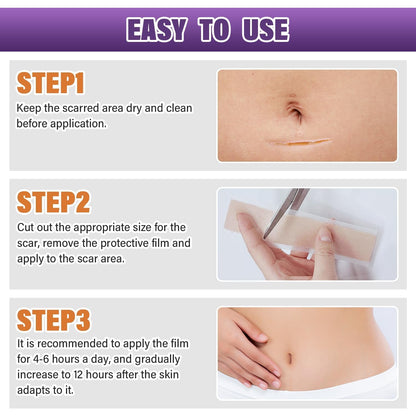 EASY TO USE

STEP1
Keep the scarred area dry and clean before application.

STEP2
Cut out the appropriate size for the scar, remove the protective film and apply to the scar area.

STEP3
It is recommended to apply the film for 4-6 hours a day, and gradually increase to 12 hours after the skin adapts to it.