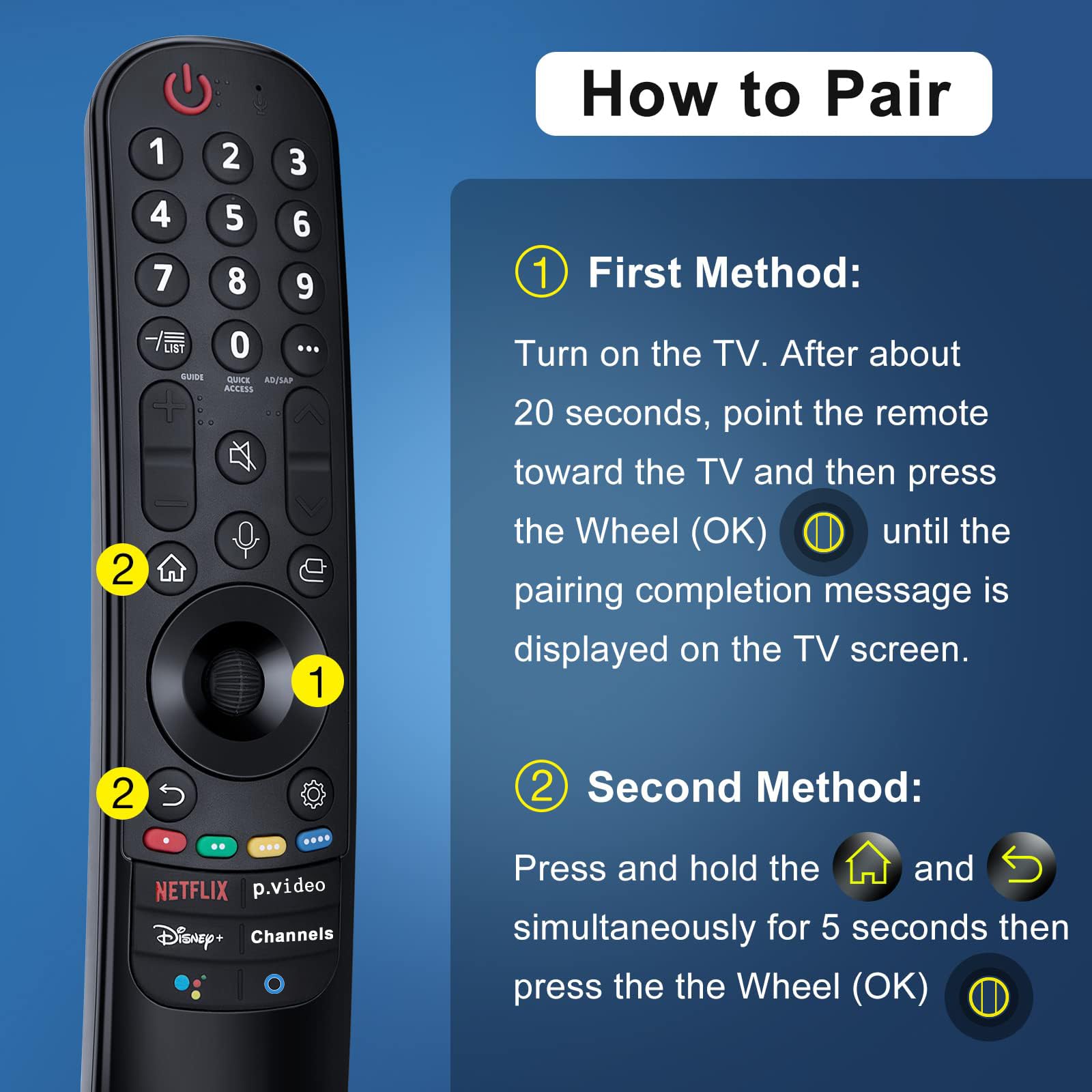 1 2 3
4 5 6
7 8 9
LIST 0 ...
GUIDE QUICK ACCESS AD/SAP
2
1
2
NETFLIX p.video
Disney+ Channels

How to Pair

① First Method:

Turn on the TV. After about 20 seconds, point the remote toward the TV and then press the Wheel (OK) until the pairing completion message is displayed on the TV screen.

② Second Method:

Press and hold the and simultaneously for 5 seconds then press the the Wheel (OK)