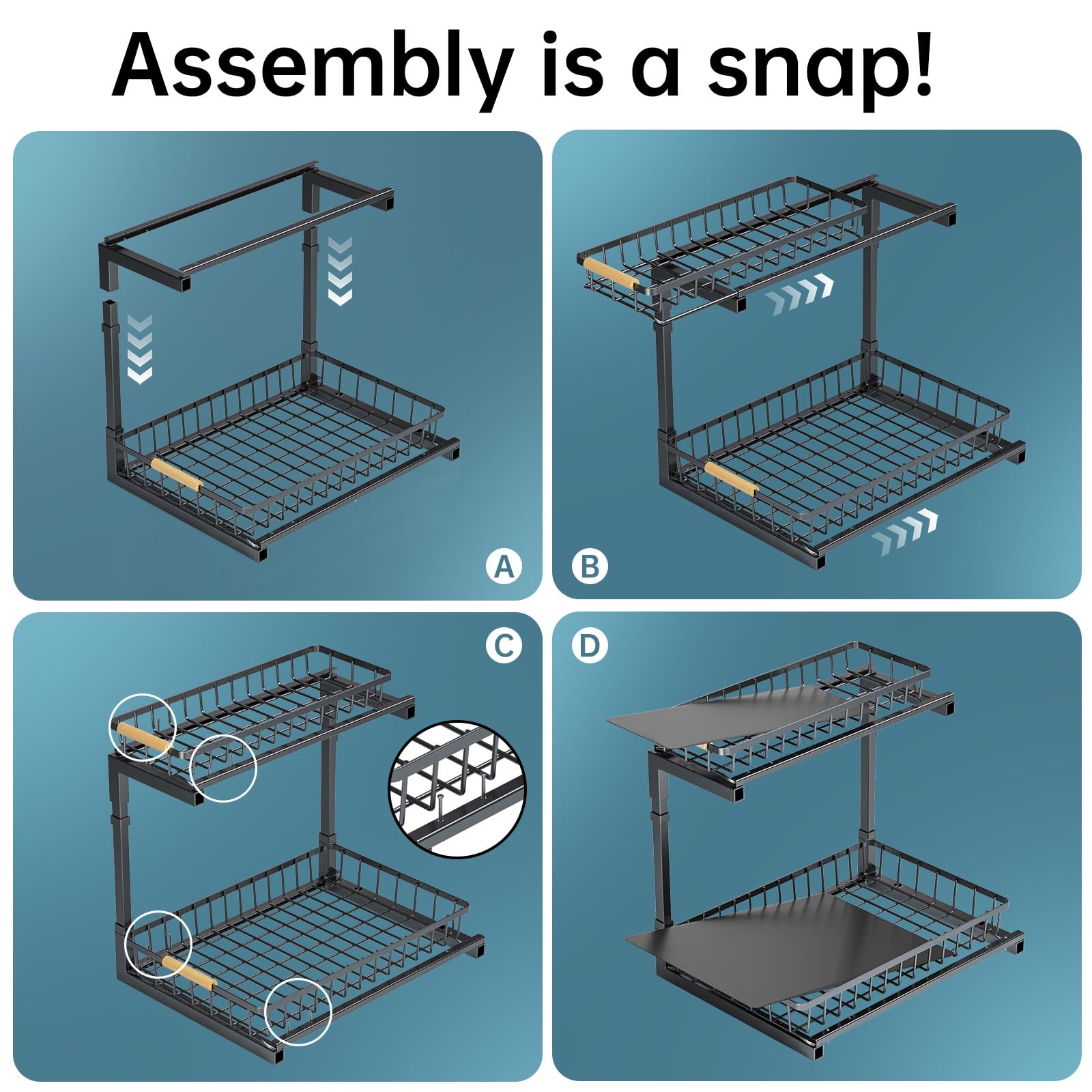 Assembly is a snap!

A

B

C

D