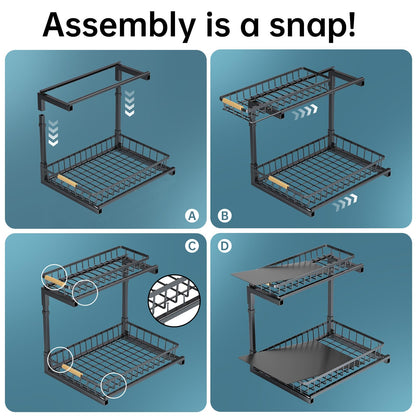 Assembly is a snap!

A

B

C

D