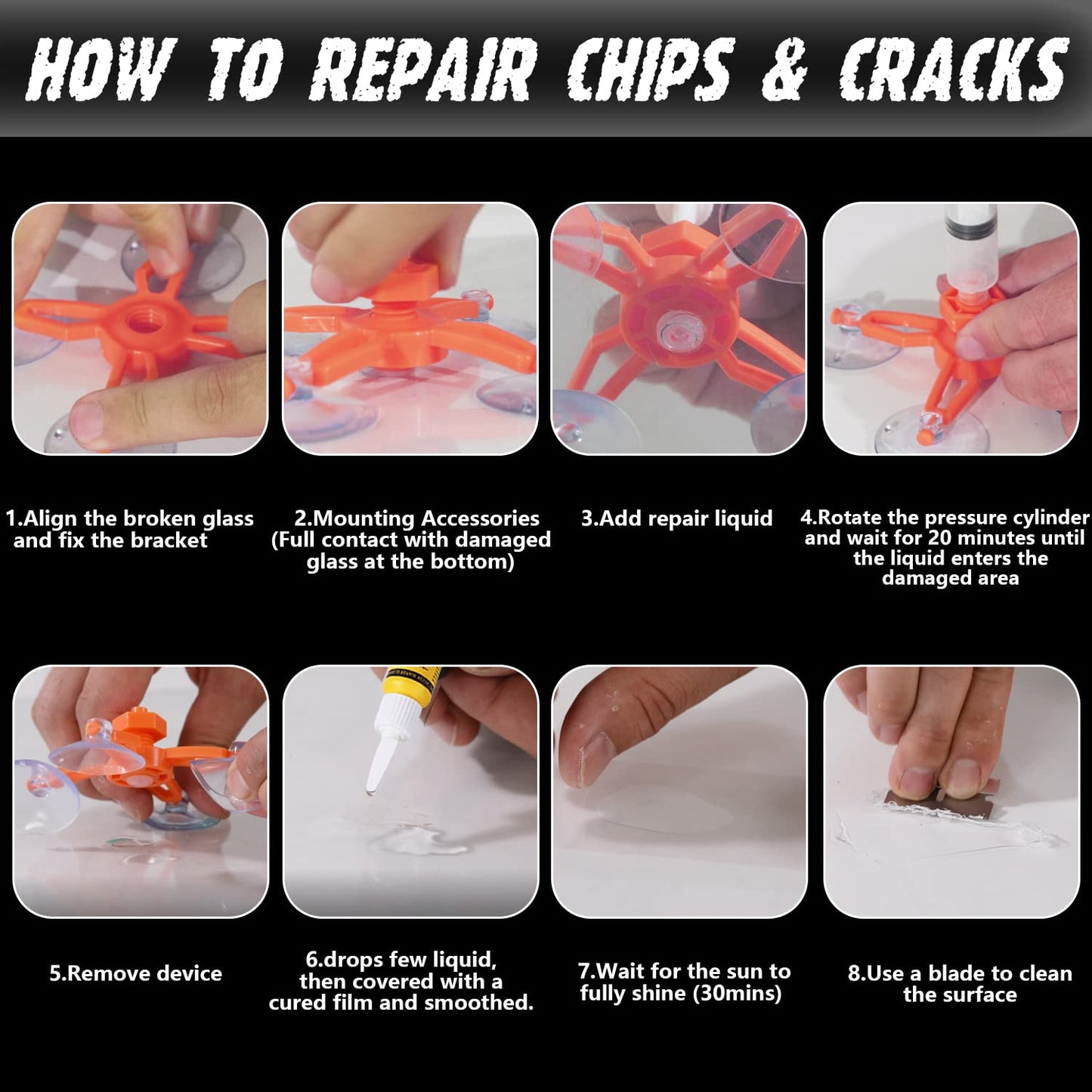 HOW TO REPAIR CHIPS & CRACKS

1.Align the broken glass and fix the bracket

2.Mounting Accessories (Full contact with damaged glass at the bottom)

3.Add repair liquid

4.Rotate the pressure cylinder and wait for 20 minutes until the liquid enters the damaged area

5.Remove device

6.drops few liquid, then covered with a cured film and smoothed.

7.Wait for the sun to fully shine (30mins)

8.Use a blade to clean the surface