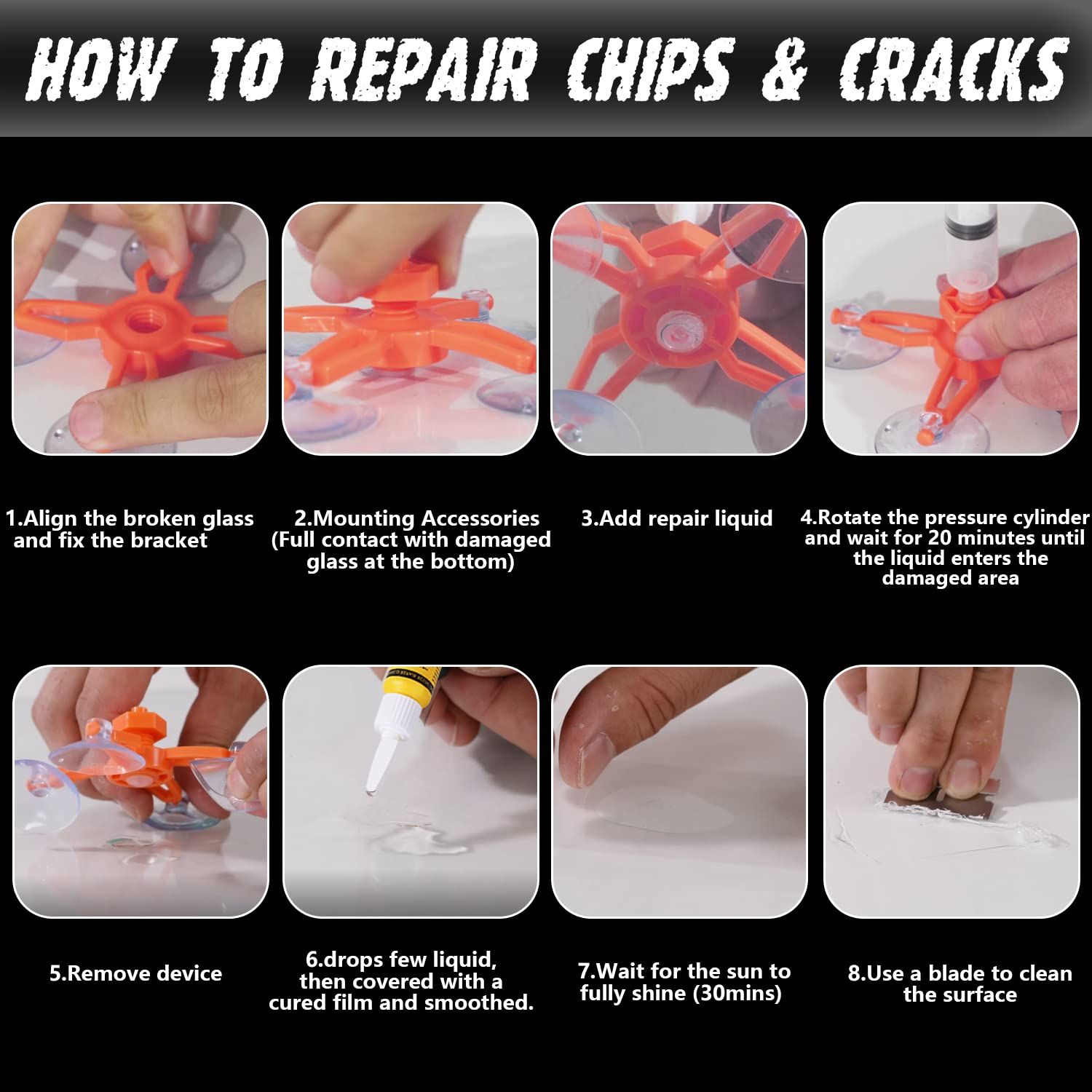 HOW TO REPAIR CHIPS & CRACKS

1.Align the broken glass and fix the bracket

2.Mounting Accessories (Full contact with damaged glass at the bottom)

3.Add repair liquid

4.Rotate the pressure cylinder and wait for 20 minutes until the liquid enters the damaged area

5.Remove device

6.drops few liquid, then covered with a cured film and smoothed.

7.Wait for the sun to fully shine (30mins)

8.Use a blade to clean the surface