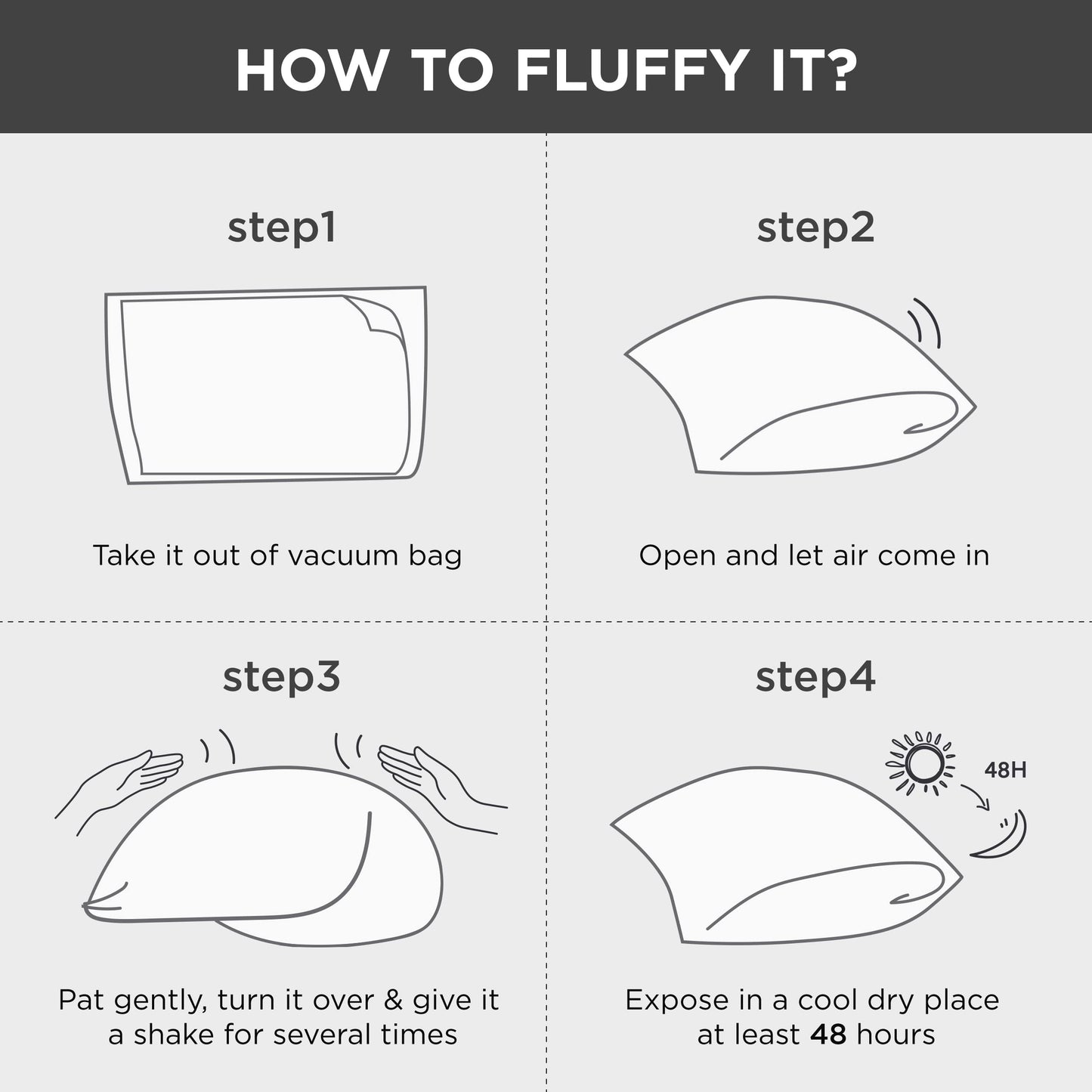 HOW TO FLUFFY IT?

step1

Take it out of vacuum bag

step2

Open and let air come in

step3

Pat gently, turn it over & give it a shake for several times

step4

48H

Expose in a cool dry place at least 48 hours