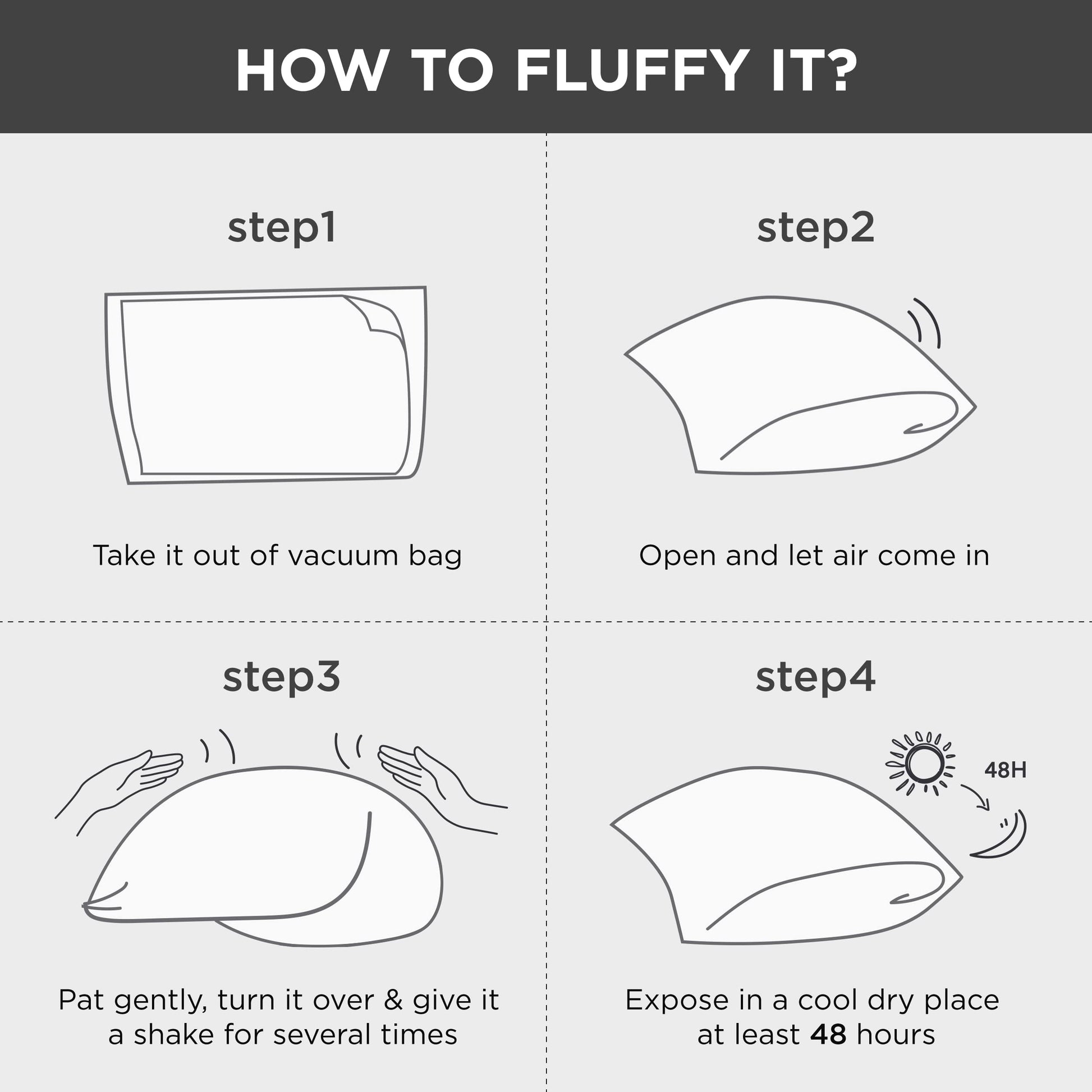 HOW TO FLUFFY IT?

step1

Take it out of vacuum bag

step2

Open and let air come in

step3

Pat gently, turn it over & give it a shake for several times

step4

48H

Expose in a cool dry place at least 48 hours