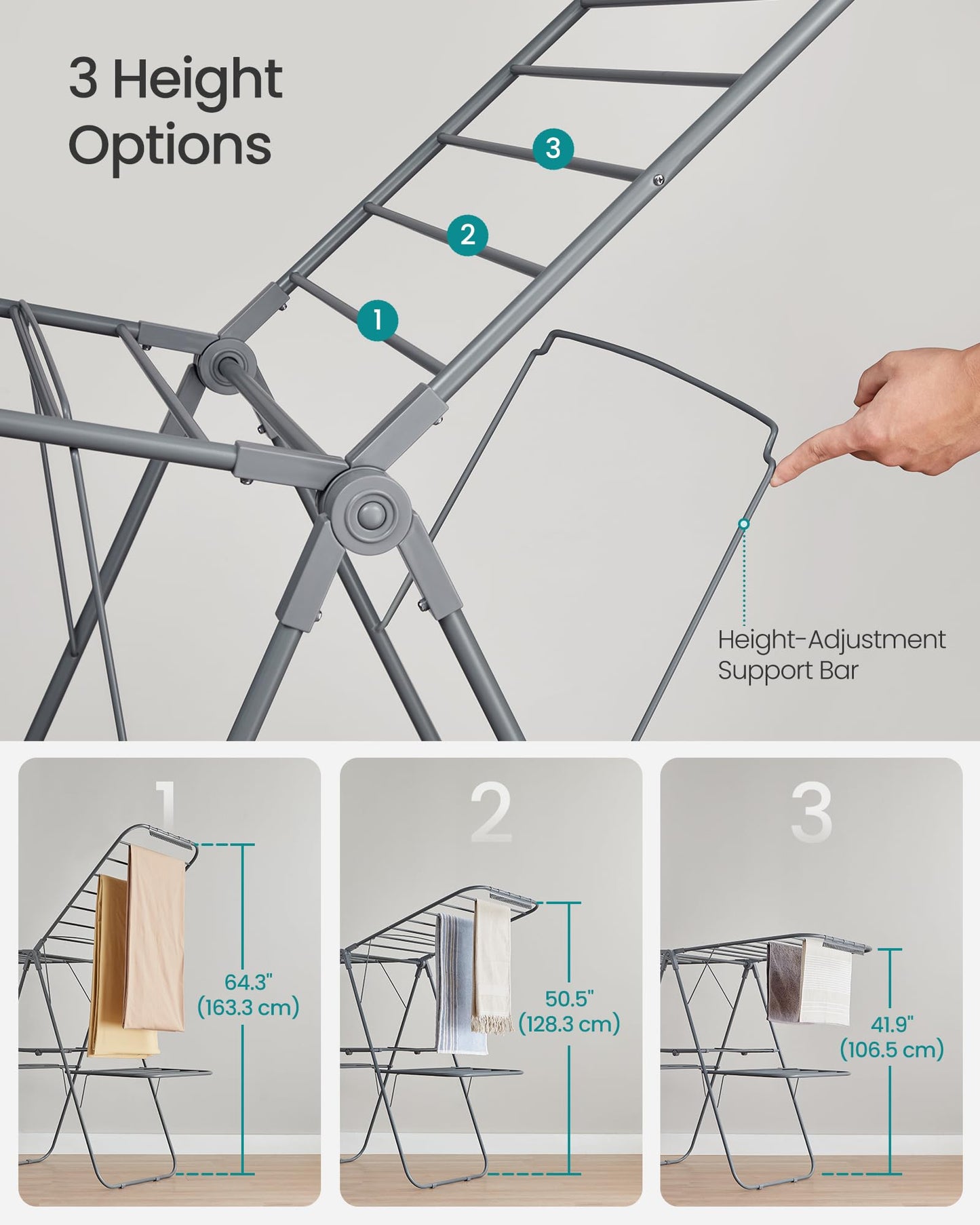 3 Height Options

3

2

1

Height-Adjustment Support Bar

1

64.3" (163.3 cm)

2

50.5" (128.3 cm)

3

41.9" (106.5 cm)