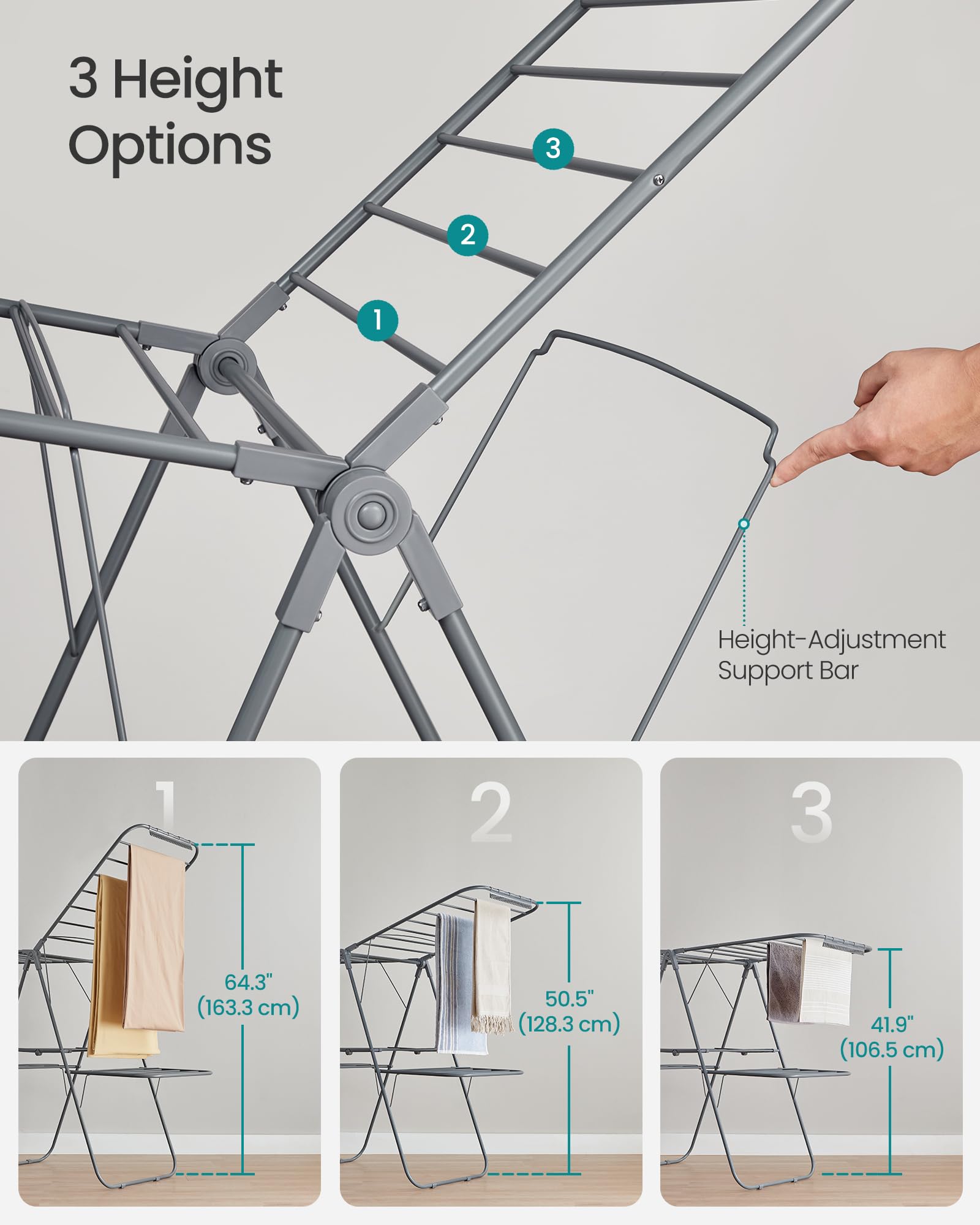 3 Height Options

3

2

1

Height-Adjustment Support Bar

1

64.3"
(163.3 cm)

2

50.5"
(128.3 cm)

3

41.9"
(106.5 cm)