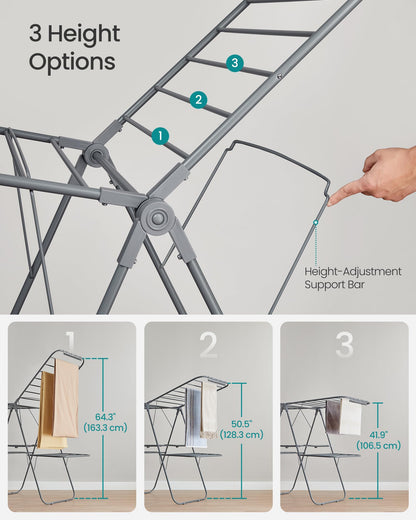 3 Height Options

3

2

1

Height-Adjustment Support Bar

1

64.3"
(163.3 cm)

2

50.5"
(128.3 cm)

3

41.9"
(106.5 cm)