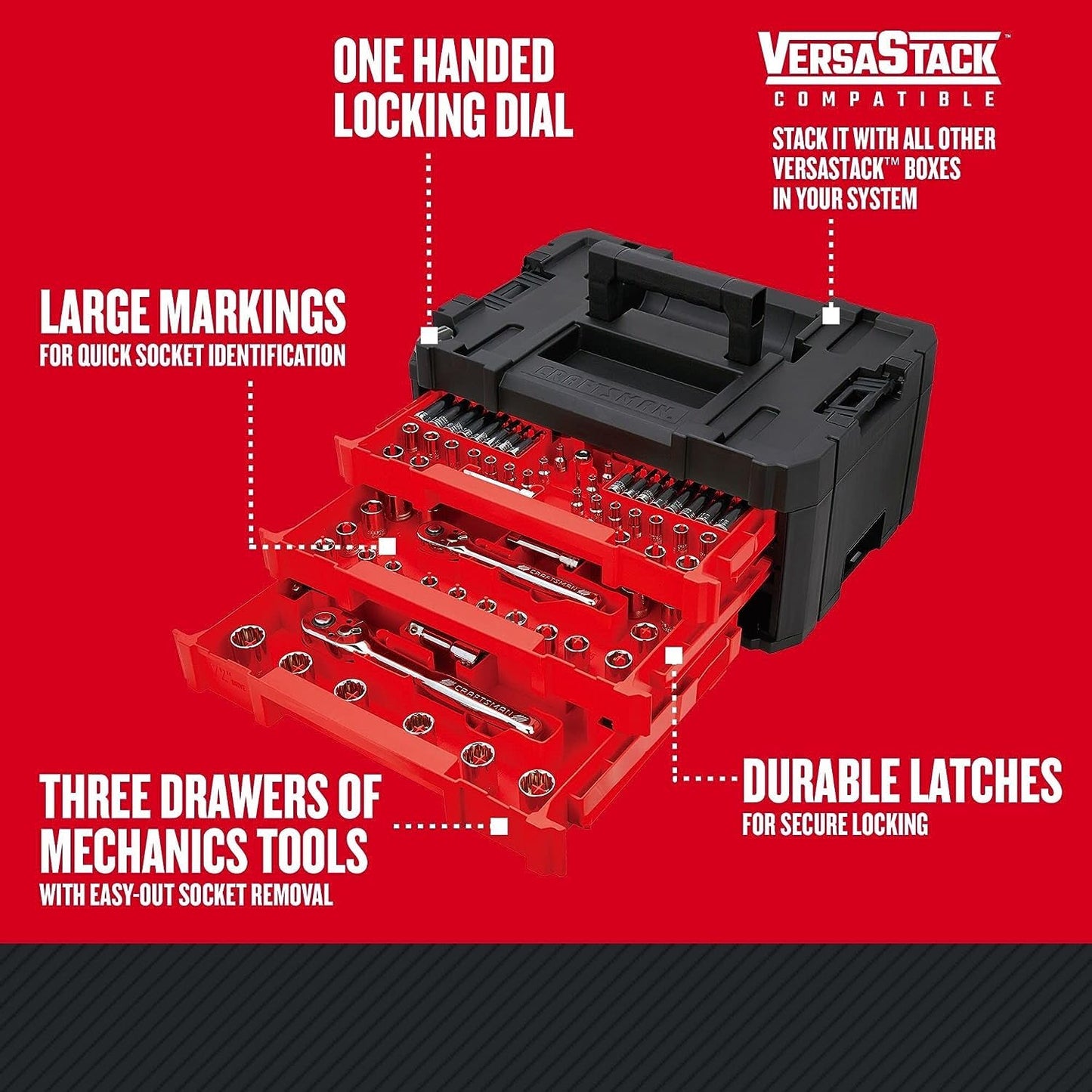 ONE HANDED LOCKING DIAL

VERSASTACK™
COMPATIBLE

STACK IT WITH ALL OTHER VERSASTACK™ BOXES IN YOUR SYSTEM

LARGE MARKINGS
FOR QUICK SOCKET IDENTIFICATION

CRAFTSMAN

CRAFTSMAN

CRAFTSMAN

DURABLE LATCHES
FOR SECURE LOCKING

THREE DRAWERS OF MECHANICS TOOLS
WITH EASY-OUT SOCKET REMOVAL